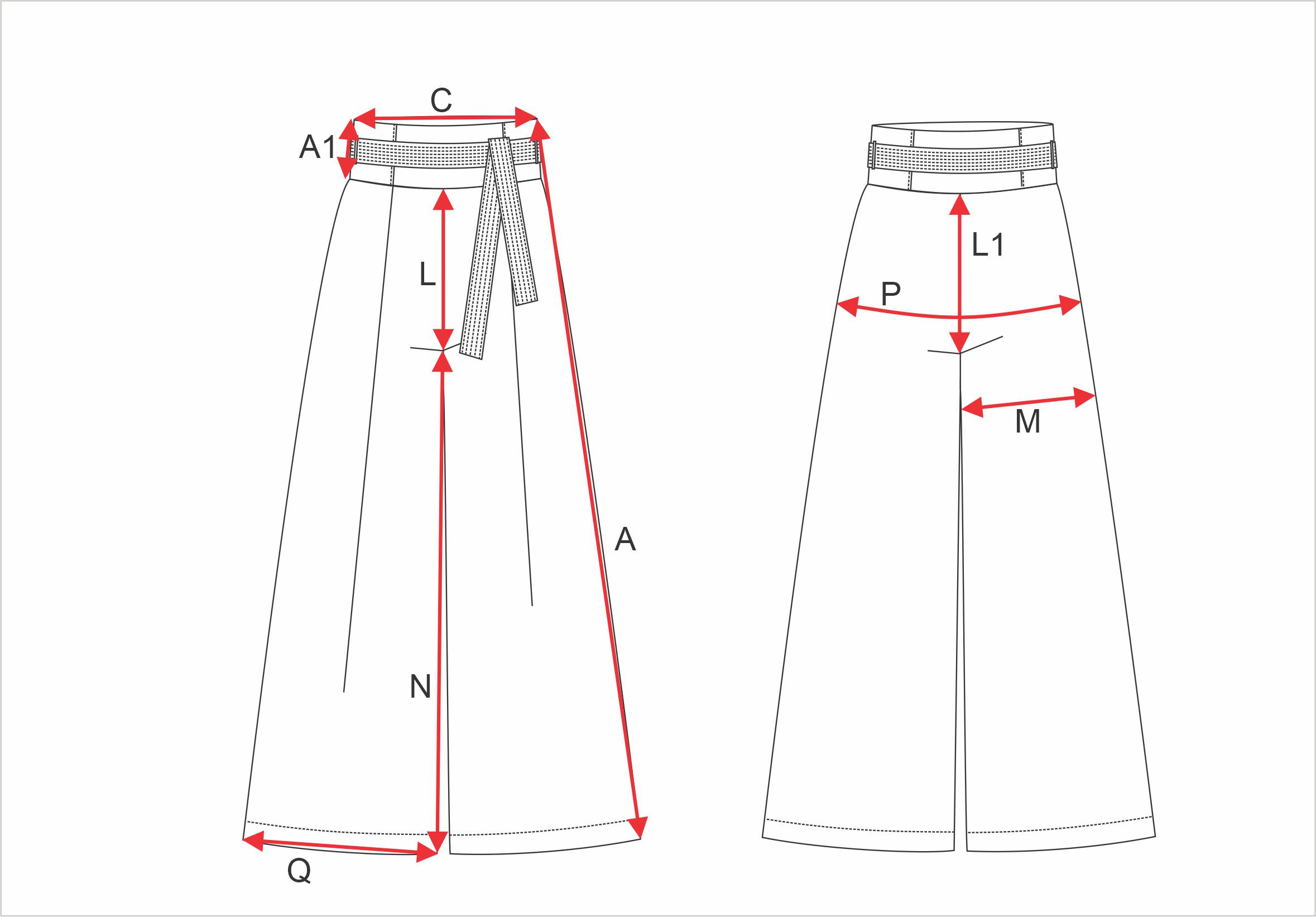 C
A1
L
A
N
Q
L1
P
M