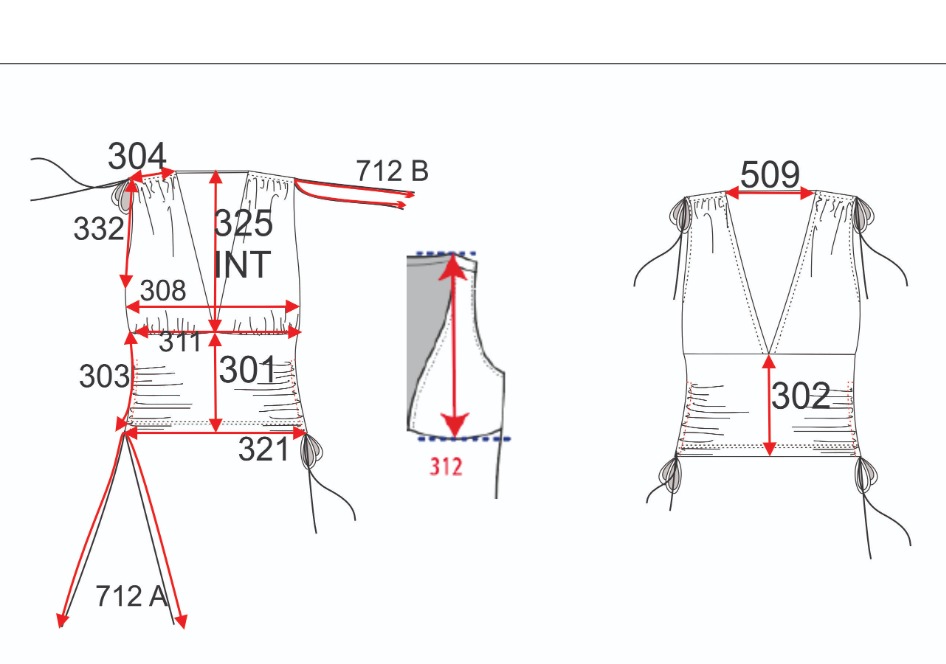 304
712 B
332
325
INT
308
311
303
301
321
712 A
312
509
302