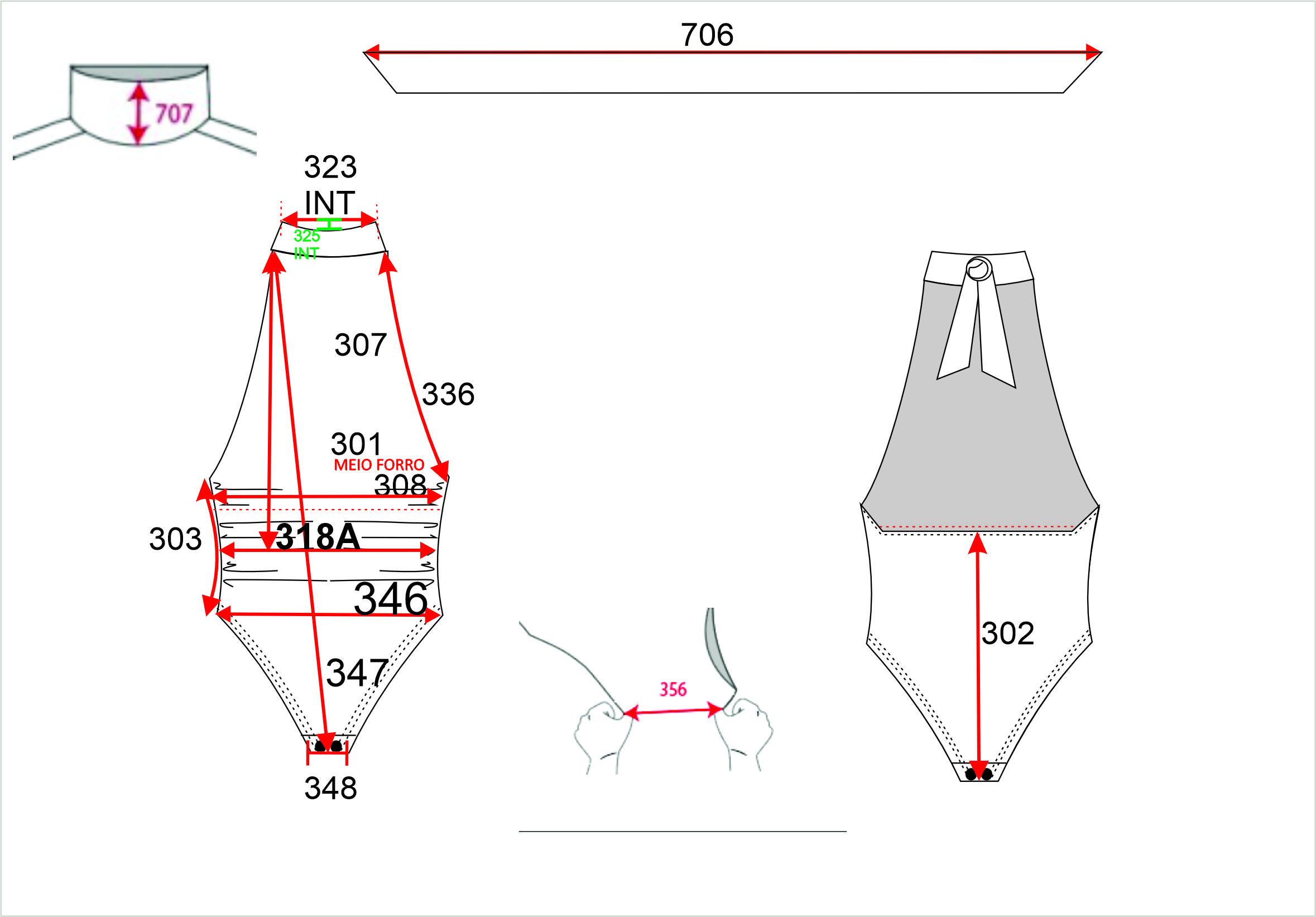 706

707

323
INT

325
INT

307

336

301
MEIO FORRO
308

303

318A

346

347

348

356

302