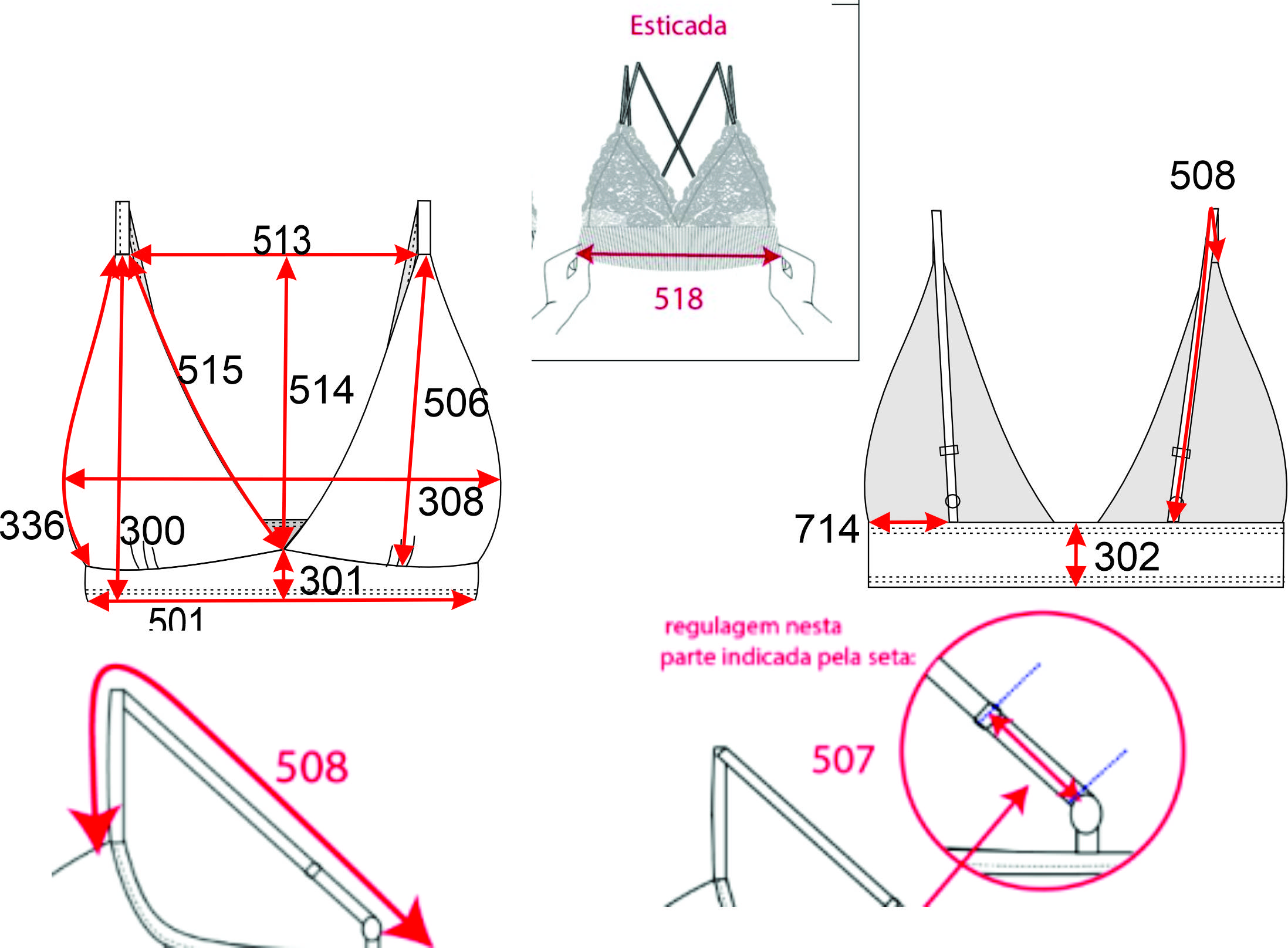 Esticada

518

513

515

514

506

308

336

300

301

501

508

714

302

regulagem nesta parte indicada pela seta:

508

507