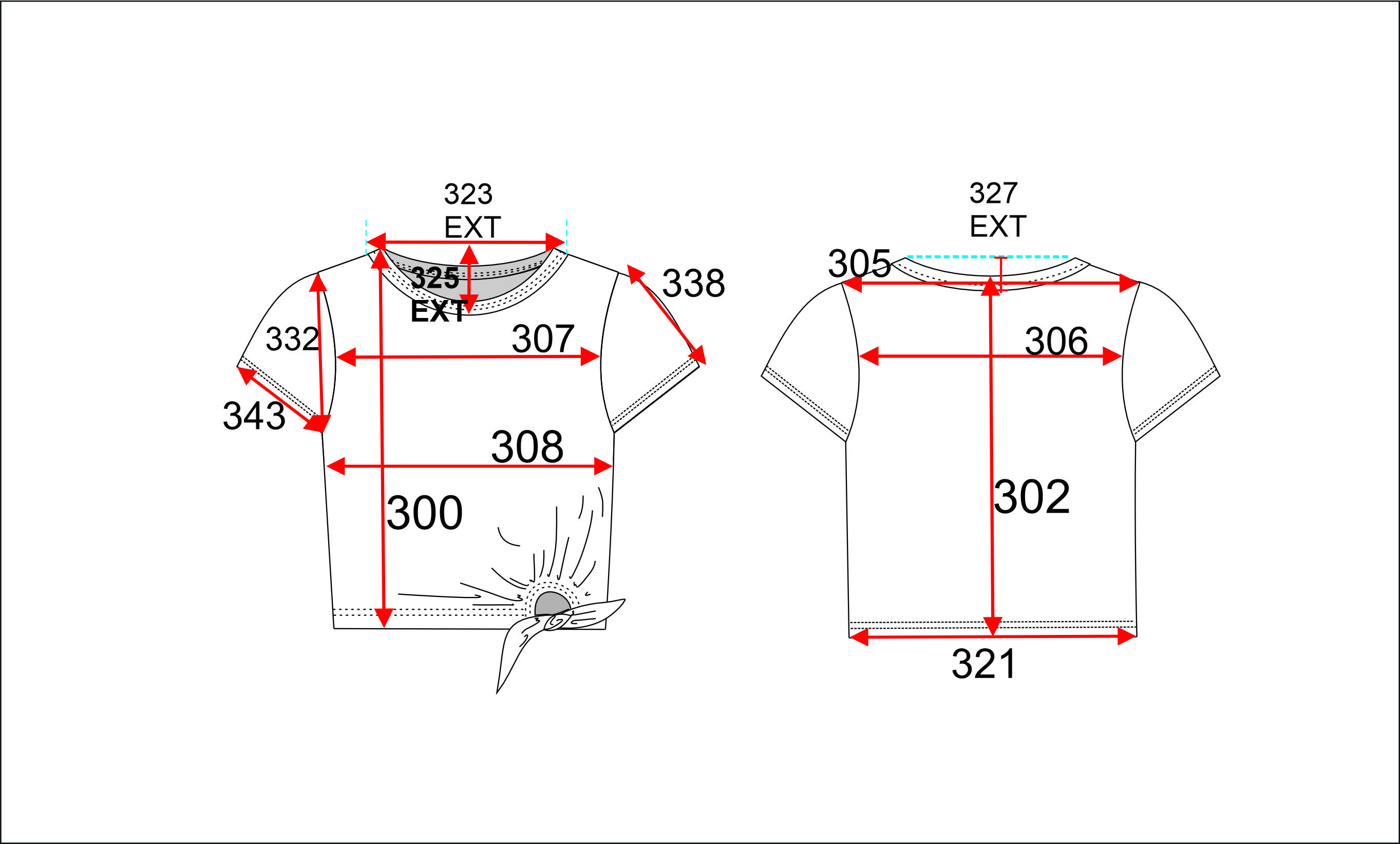 323
EXT
325
EXT
338
332
307
343
308
300

327
EXT
305
306
302
321