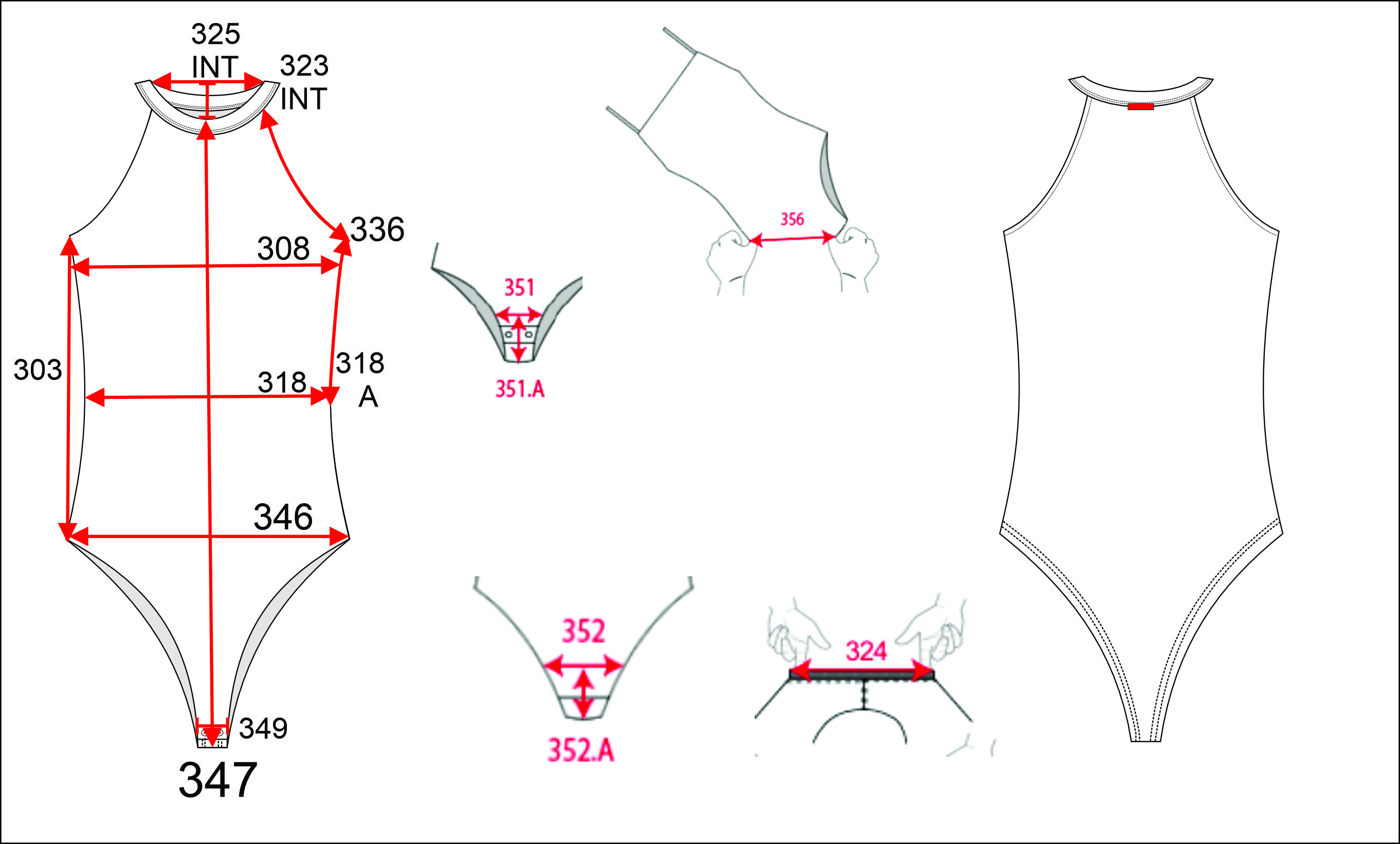 325
INT
323
INT
336
308
303
318
318
A
346
349
347

351
351.A

356

352
352.A

324