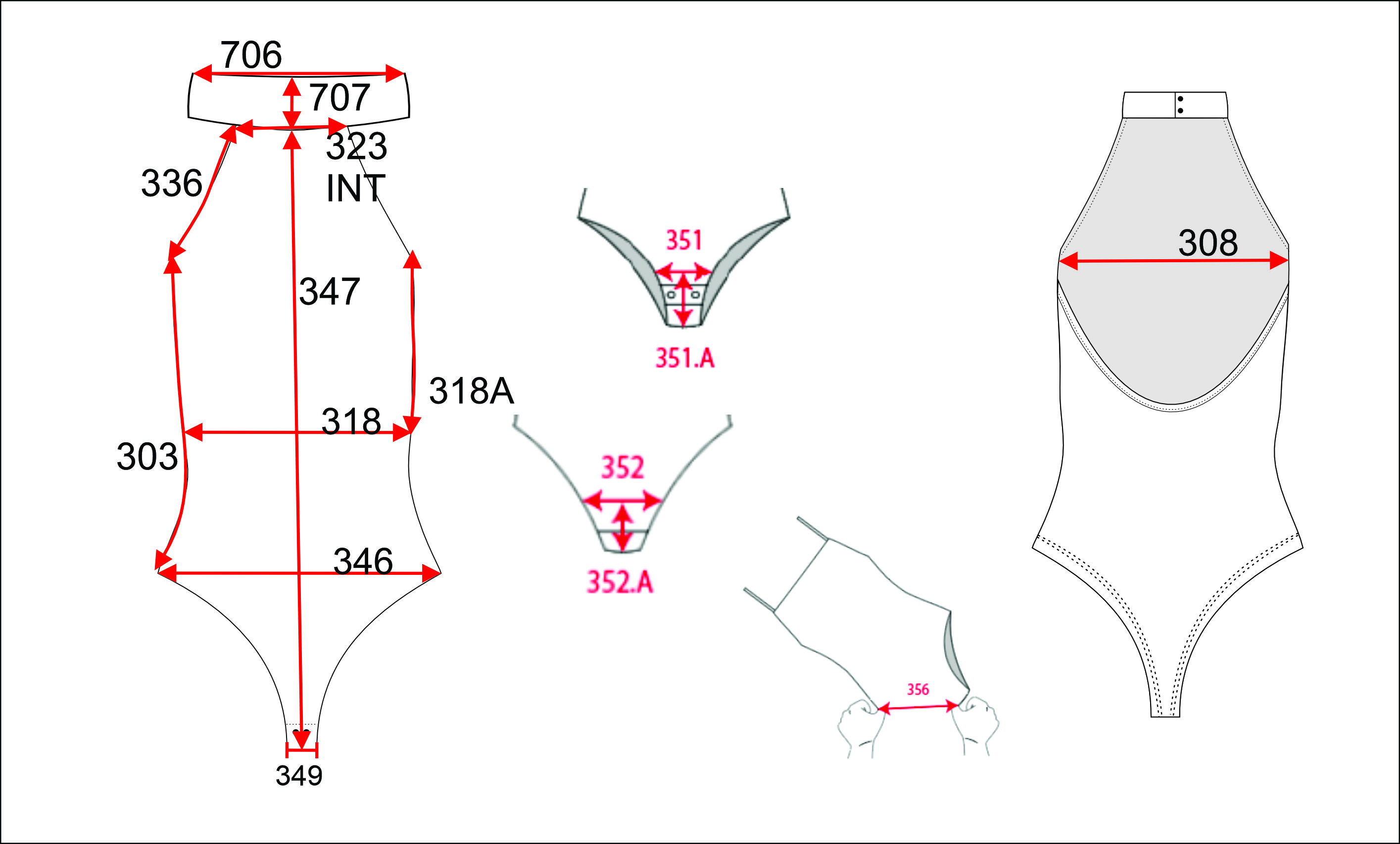 706
707
323
INT
336
347
318A
318
303
346
349
351
351.A
352
352.A
356
308