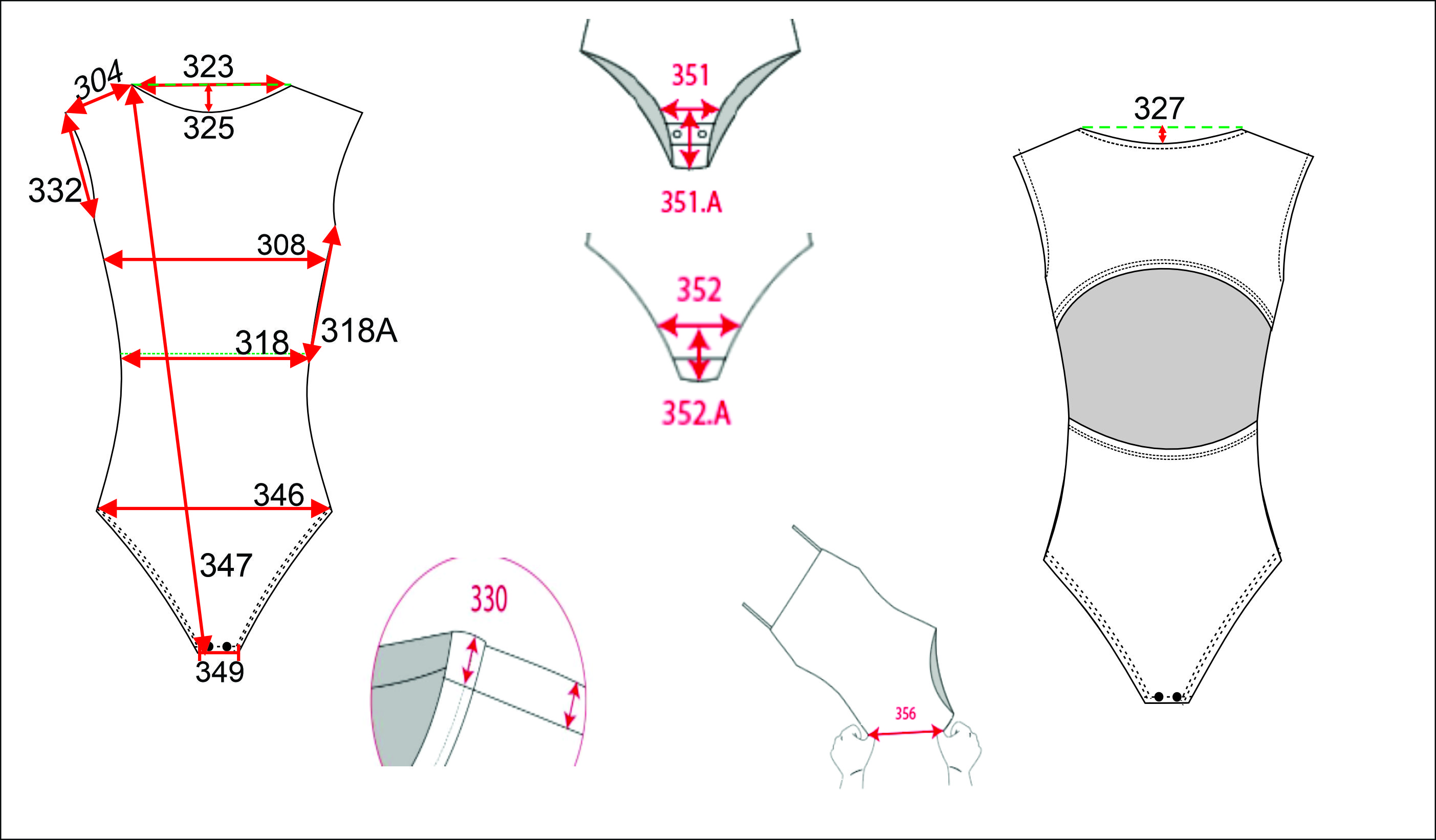 304
323
325
332
308
318
318A
346
347
349
351
351.A
352
352.A
330
356
327