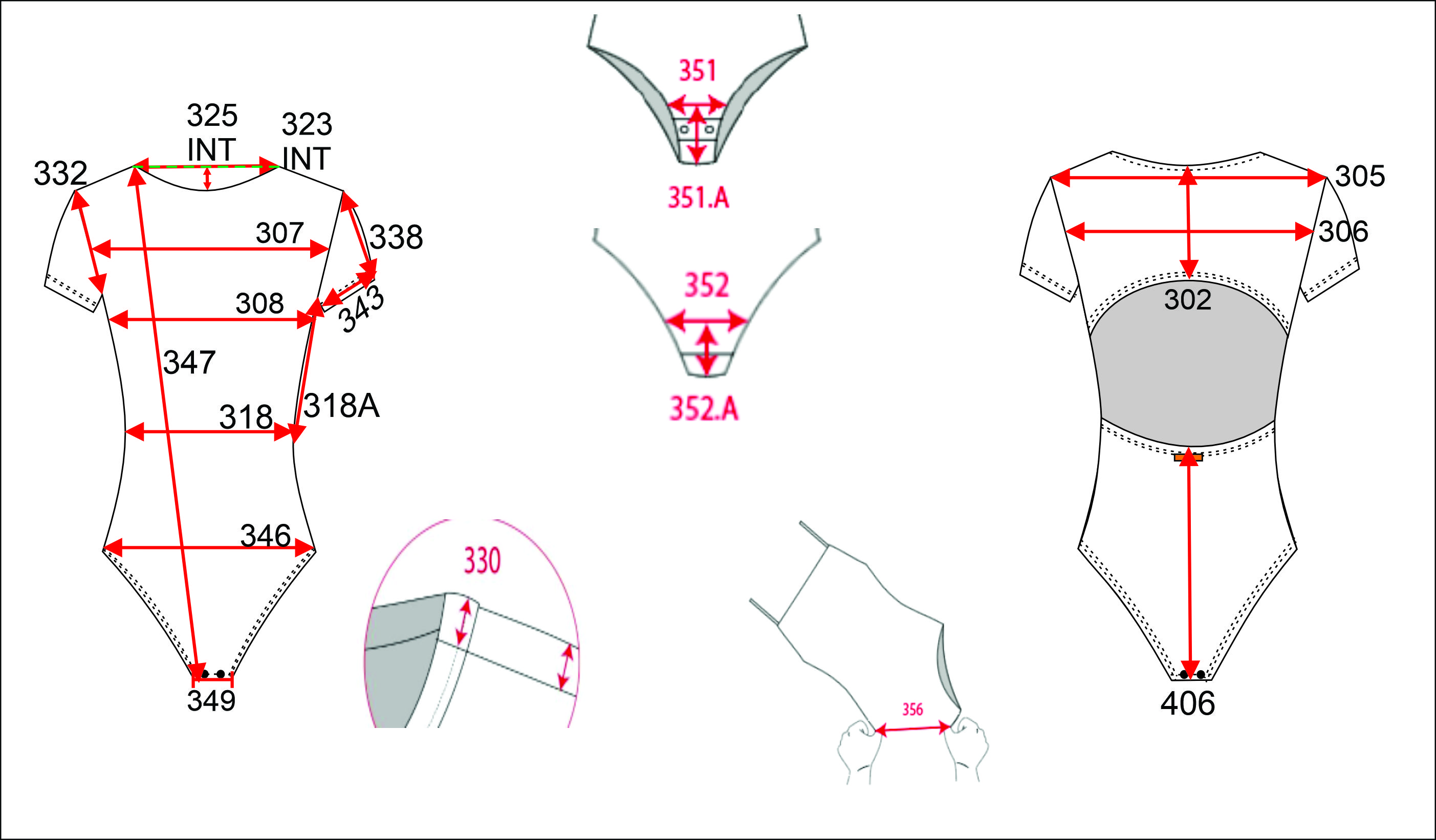 325 INT
323 INT
332
307
338
308
343
347
318
318A
346
349

351
351.A
352
352.A
330
356

305
306
302
406