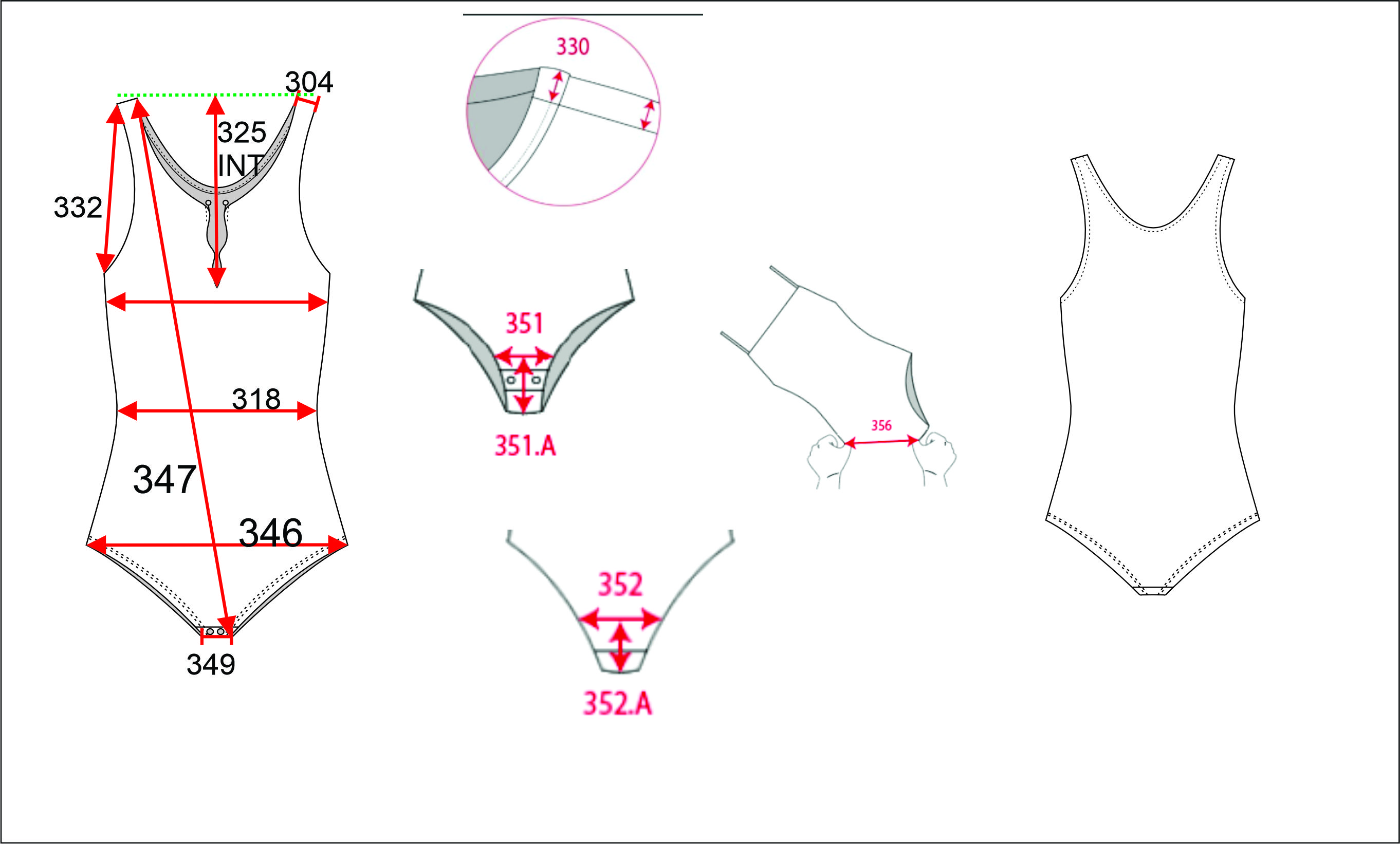 304
325
INT
332
318
347
346
349
330
351
351.A
352
352.A
356