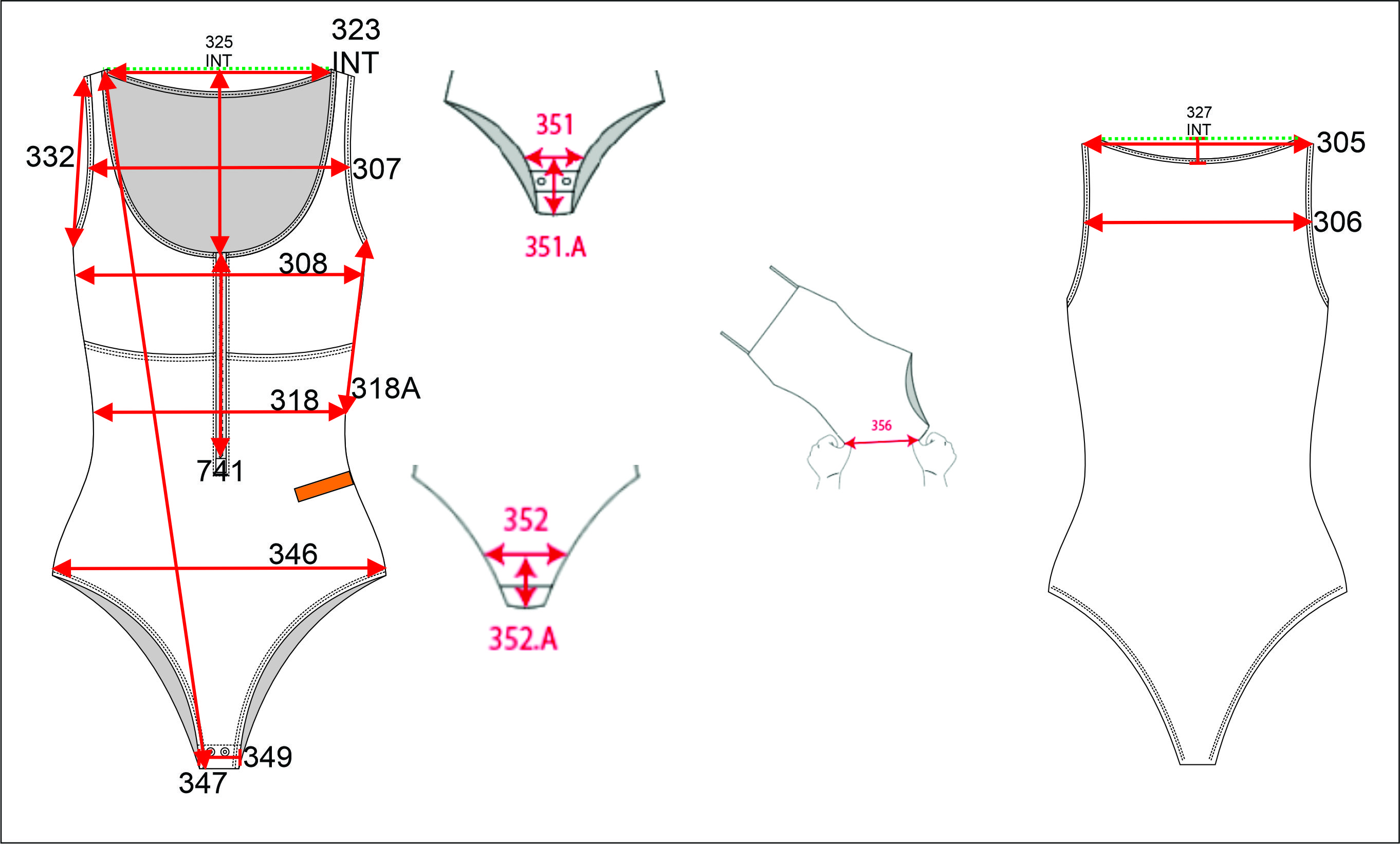 325
INT
323
INT
332
307
308
318
318A
741
346
349
347
351
351.A
352
352.A
356
327
INT
305
306