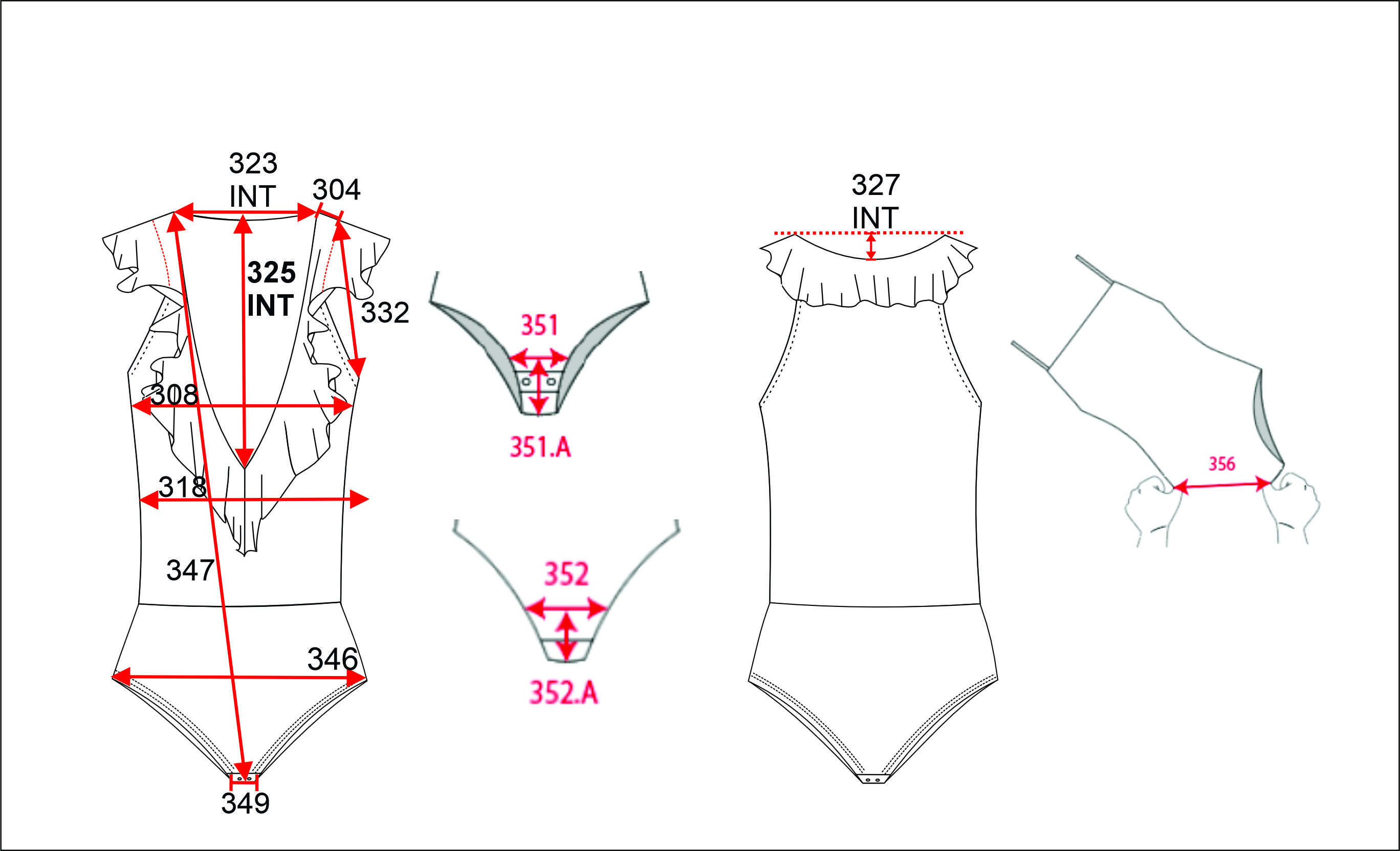 323
INT
304
325
INT
332
308
318
347
346
349
351
351.A
352
352.A
327
INT
356