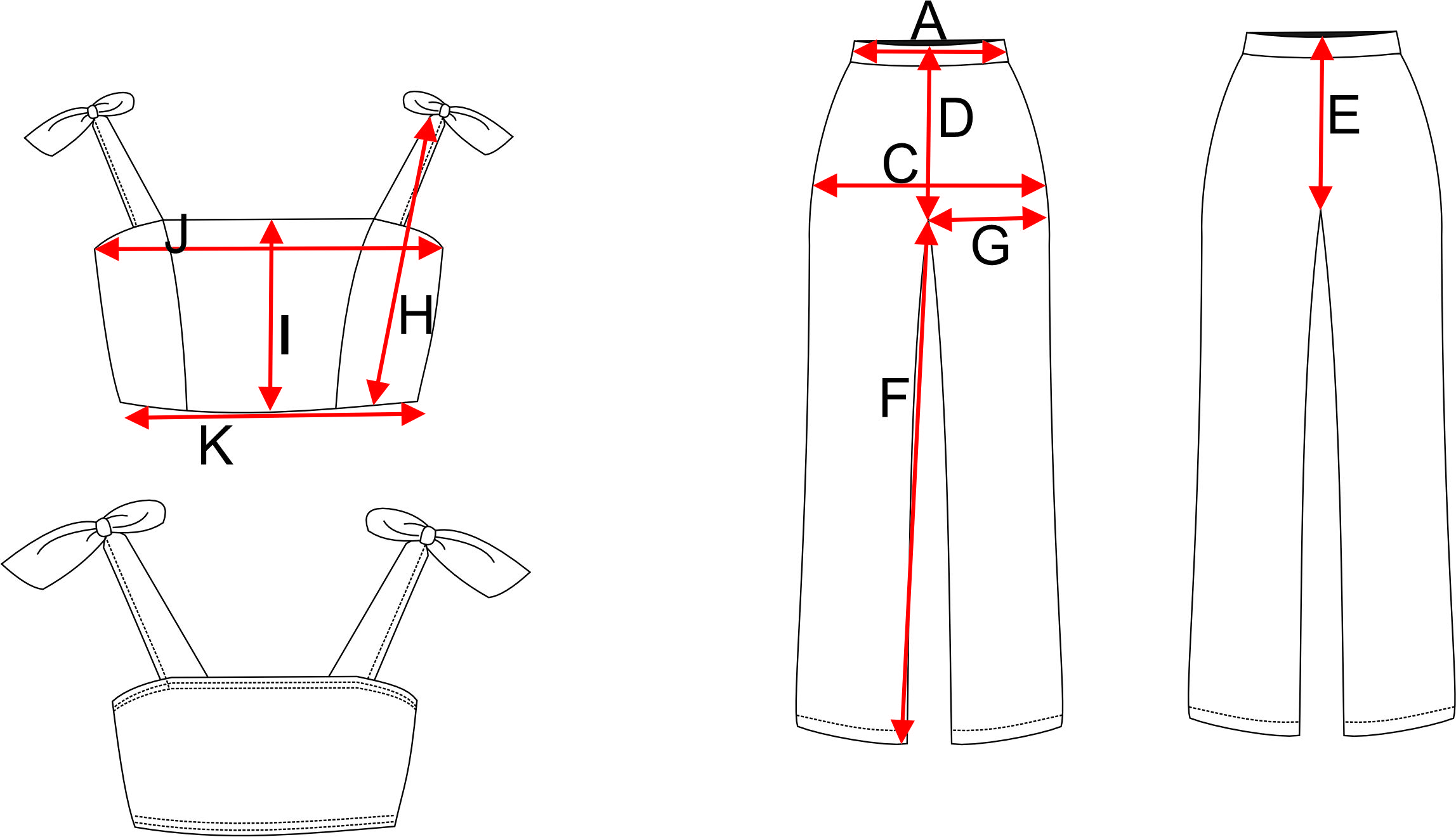 J
I
H
K
A
D
C
G
F
E