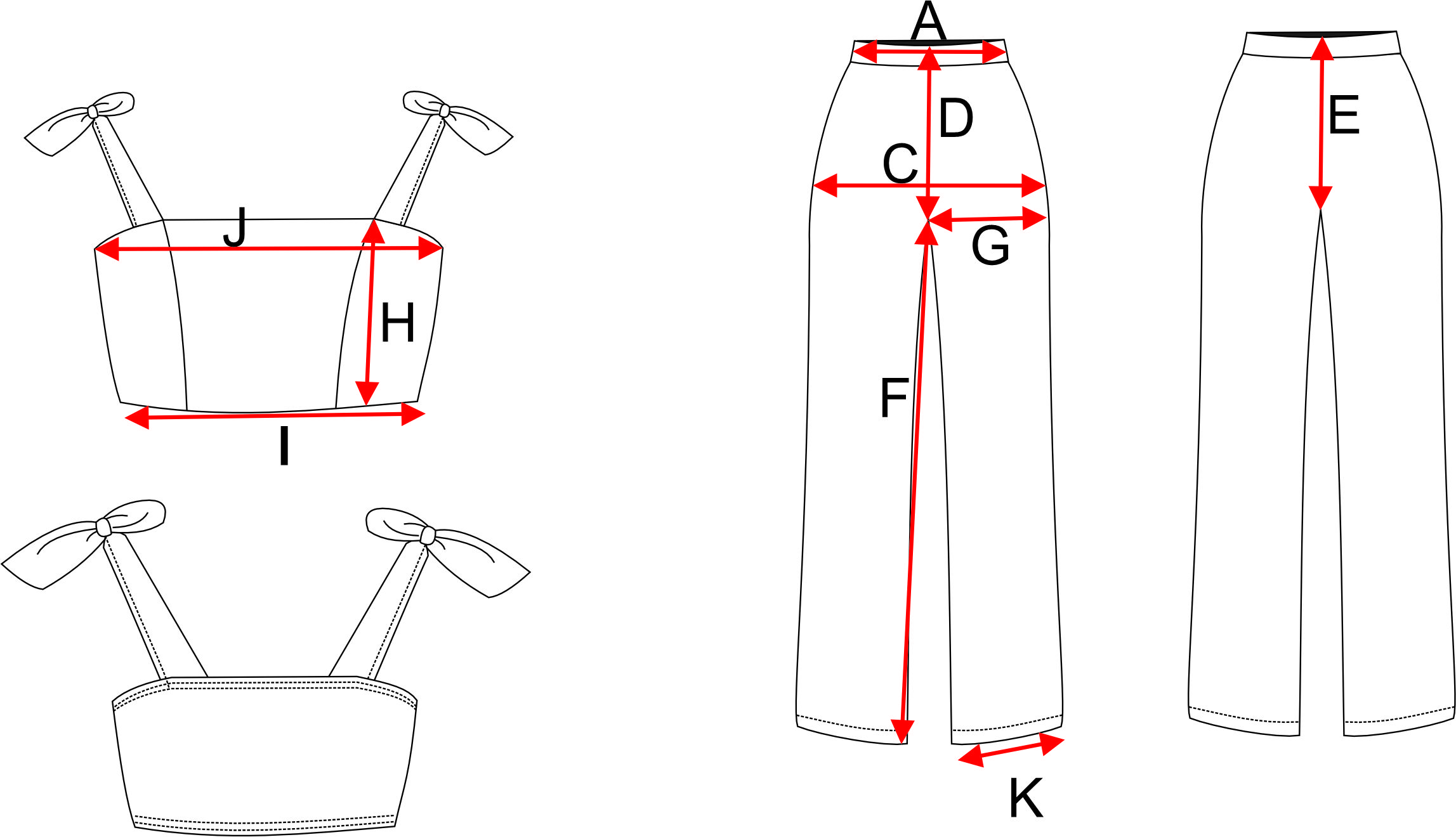 J
H
I
A
D
C
G
F
K
E