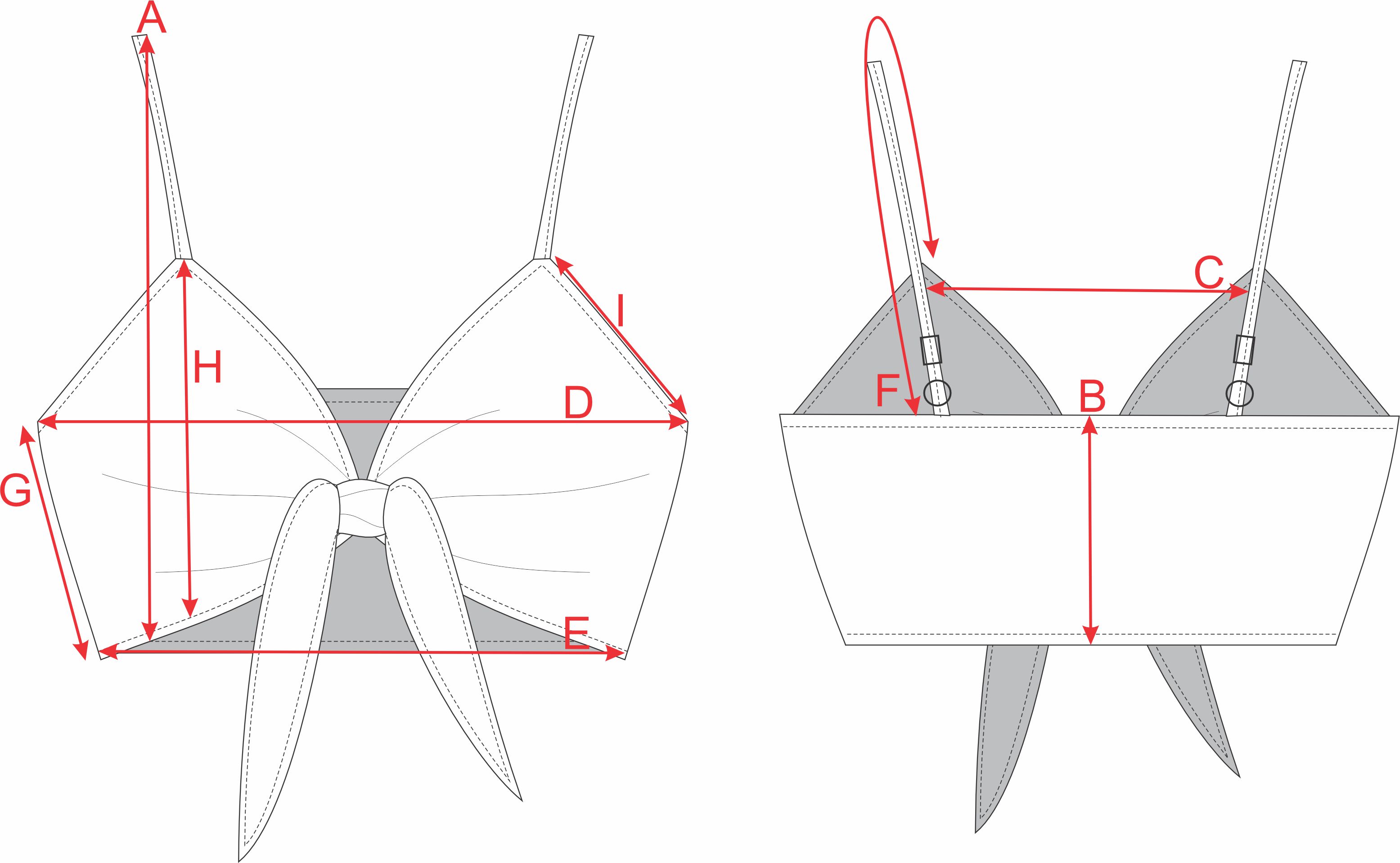 A
I
H
D
G
E
C
F
B