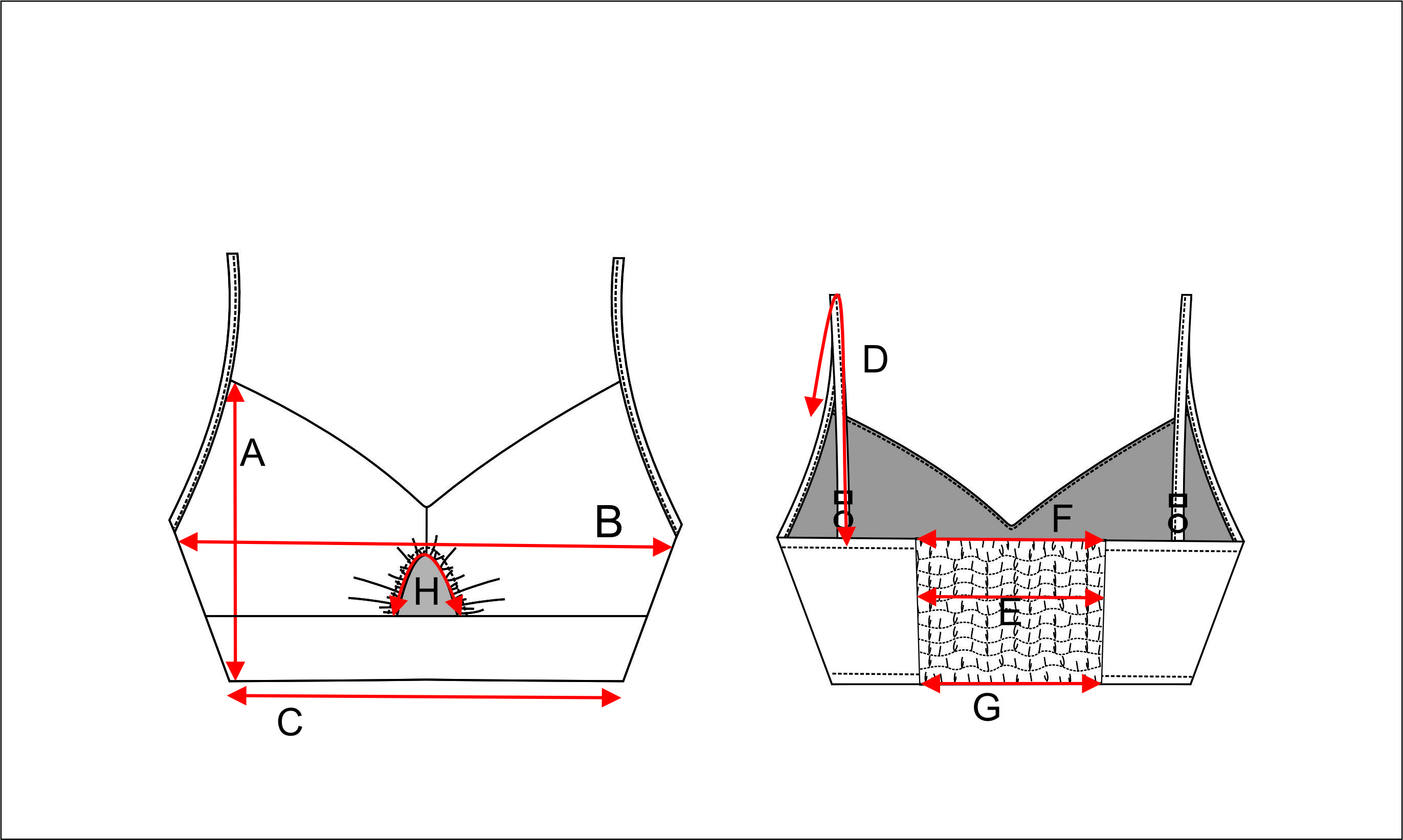 A
B
H
C
D
F
E
G