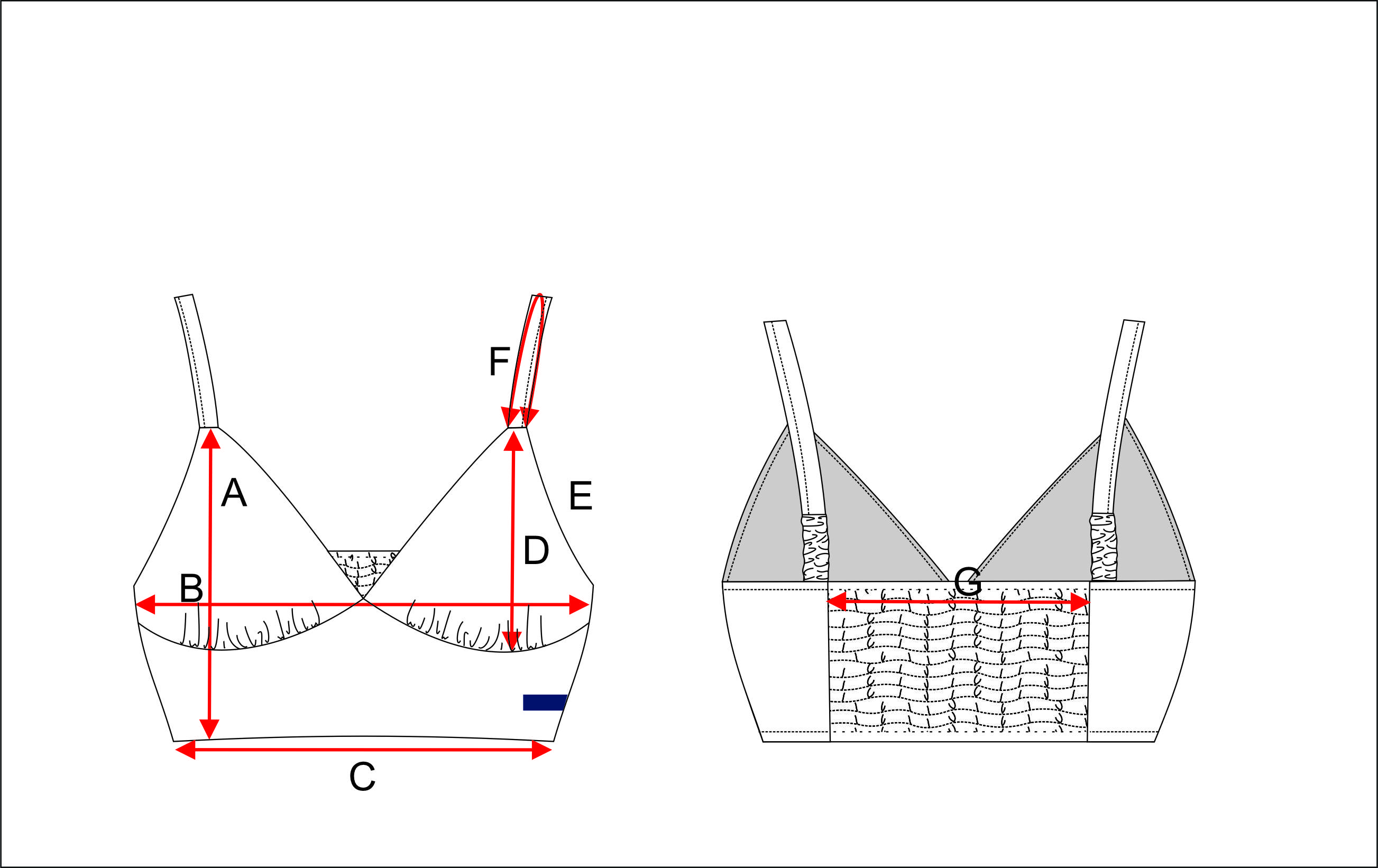 F
A
E
D
B
C
G