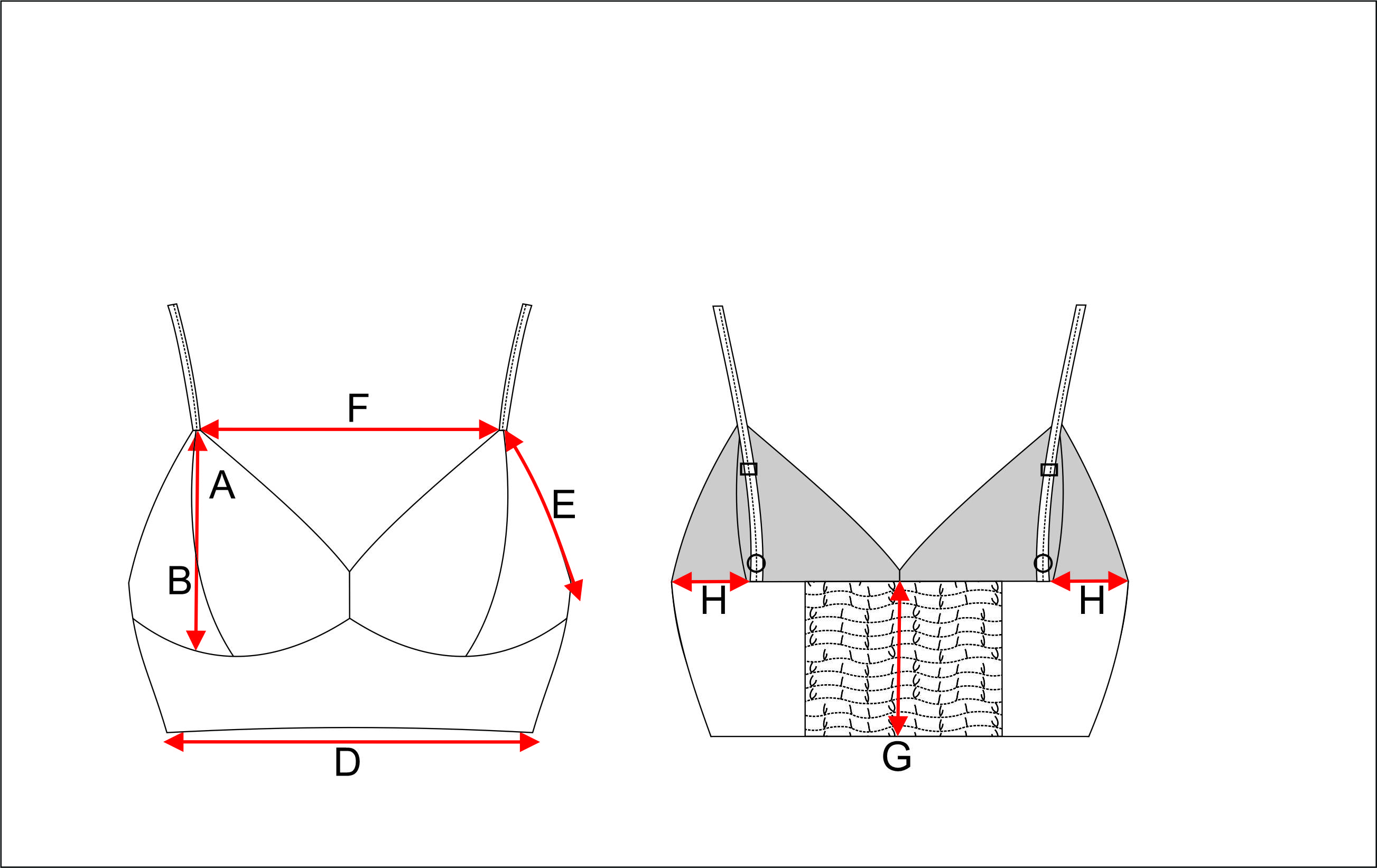 F
A
E
B
D
H
H
G