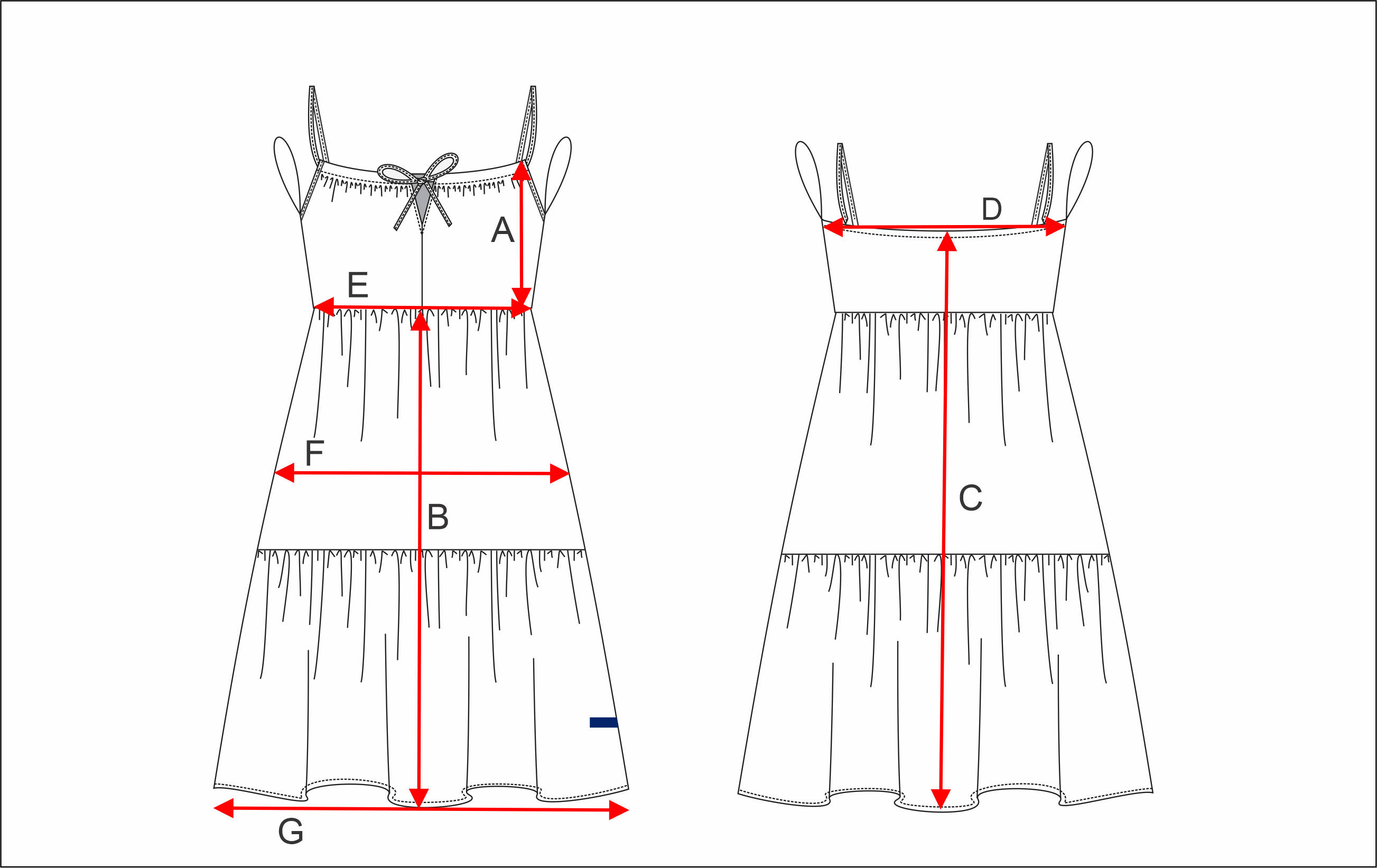 A
E
F
B
G
D
C