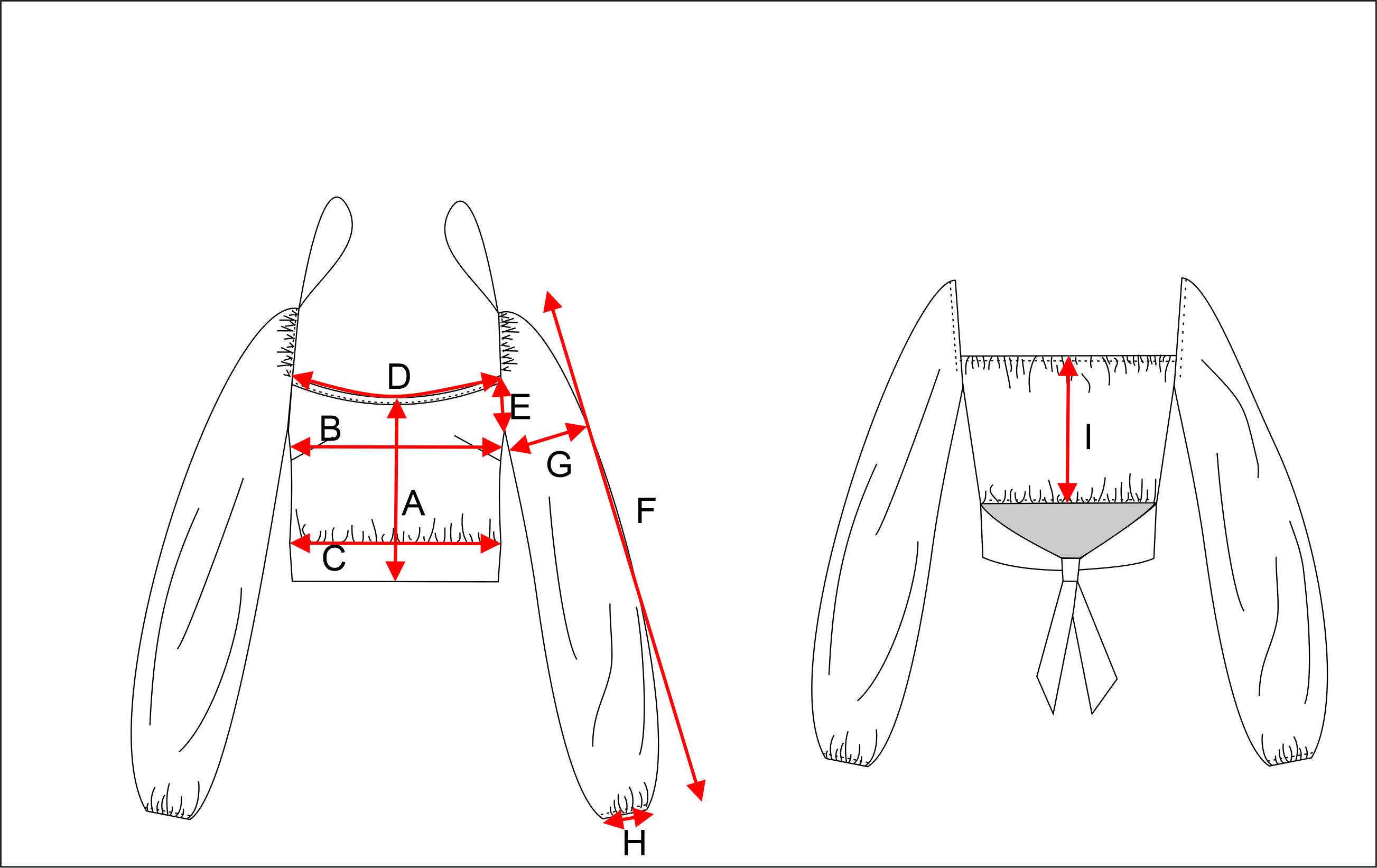 D
E
B
G
A
F
C
H
I