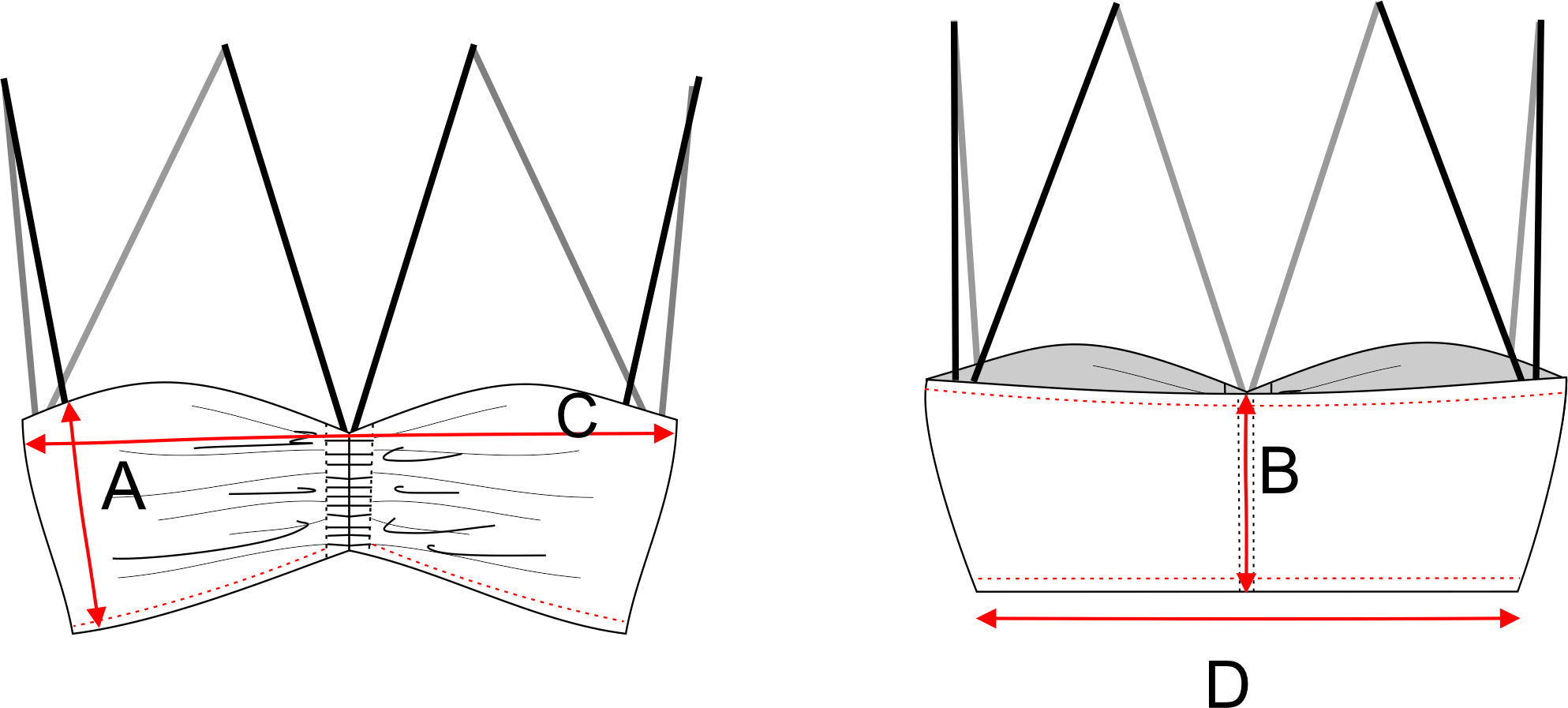 C
A
B
D