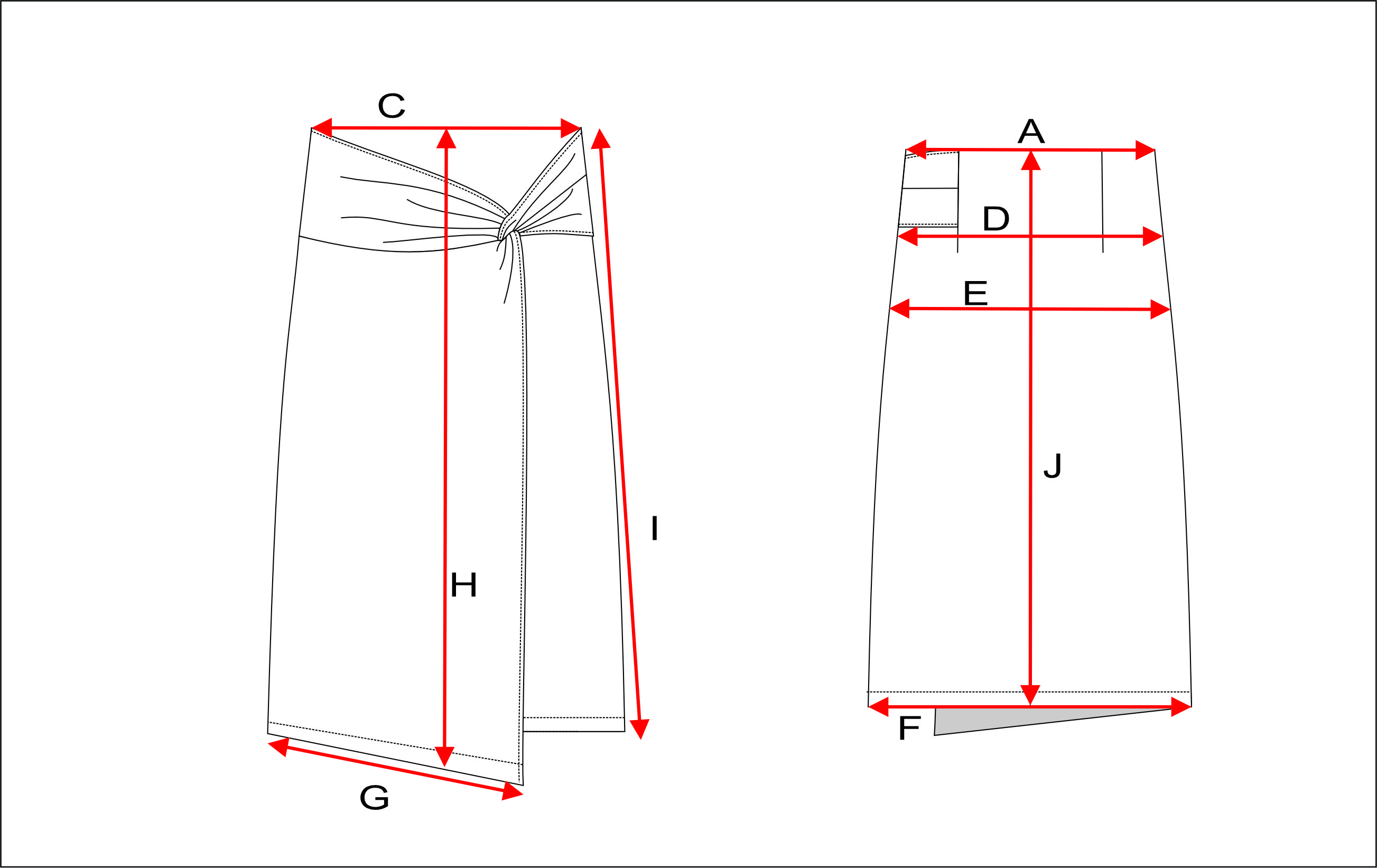 C

I

H

G

A

D

E

J

F