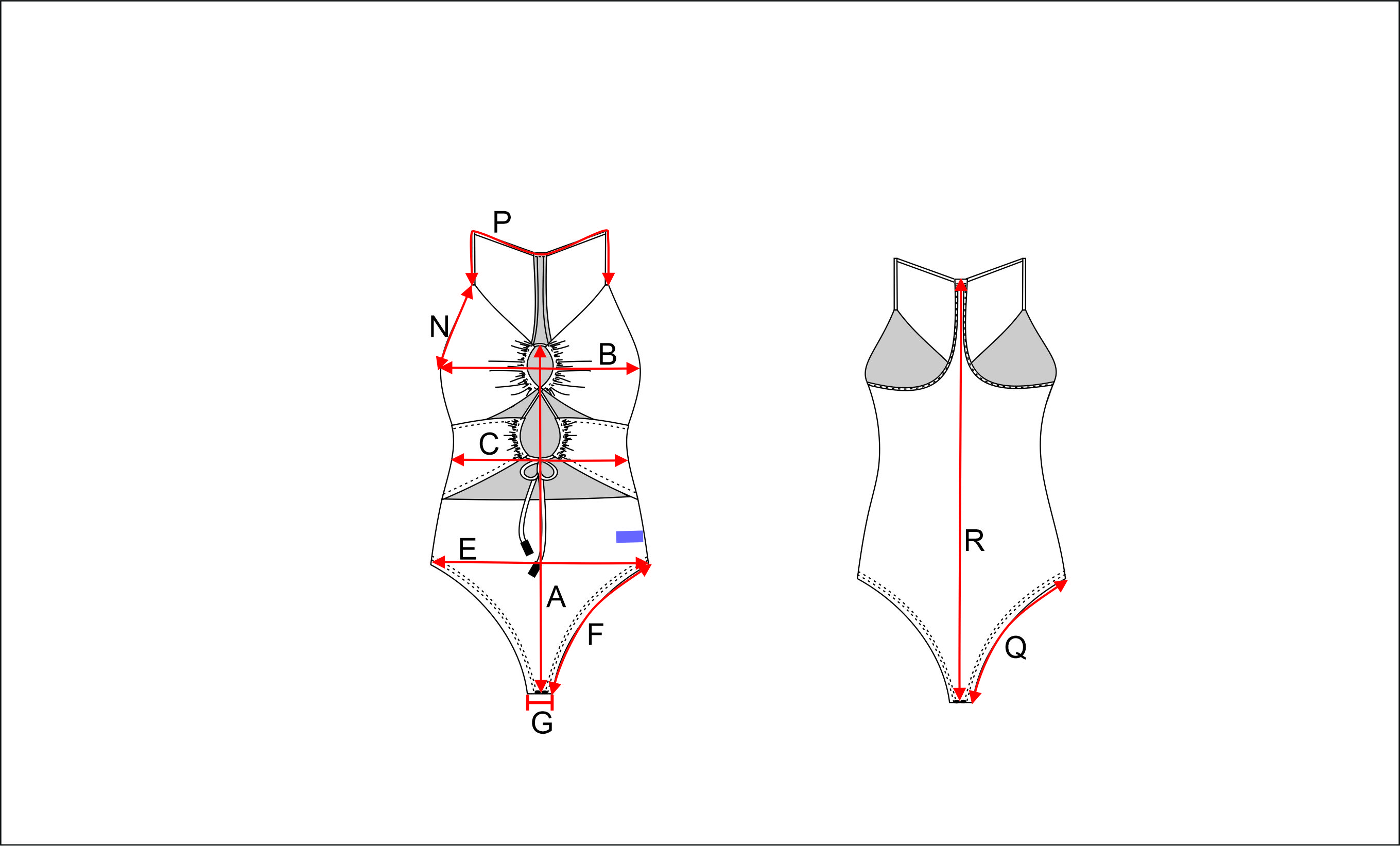 P
N
B
C
E
A
F
G
R
Q