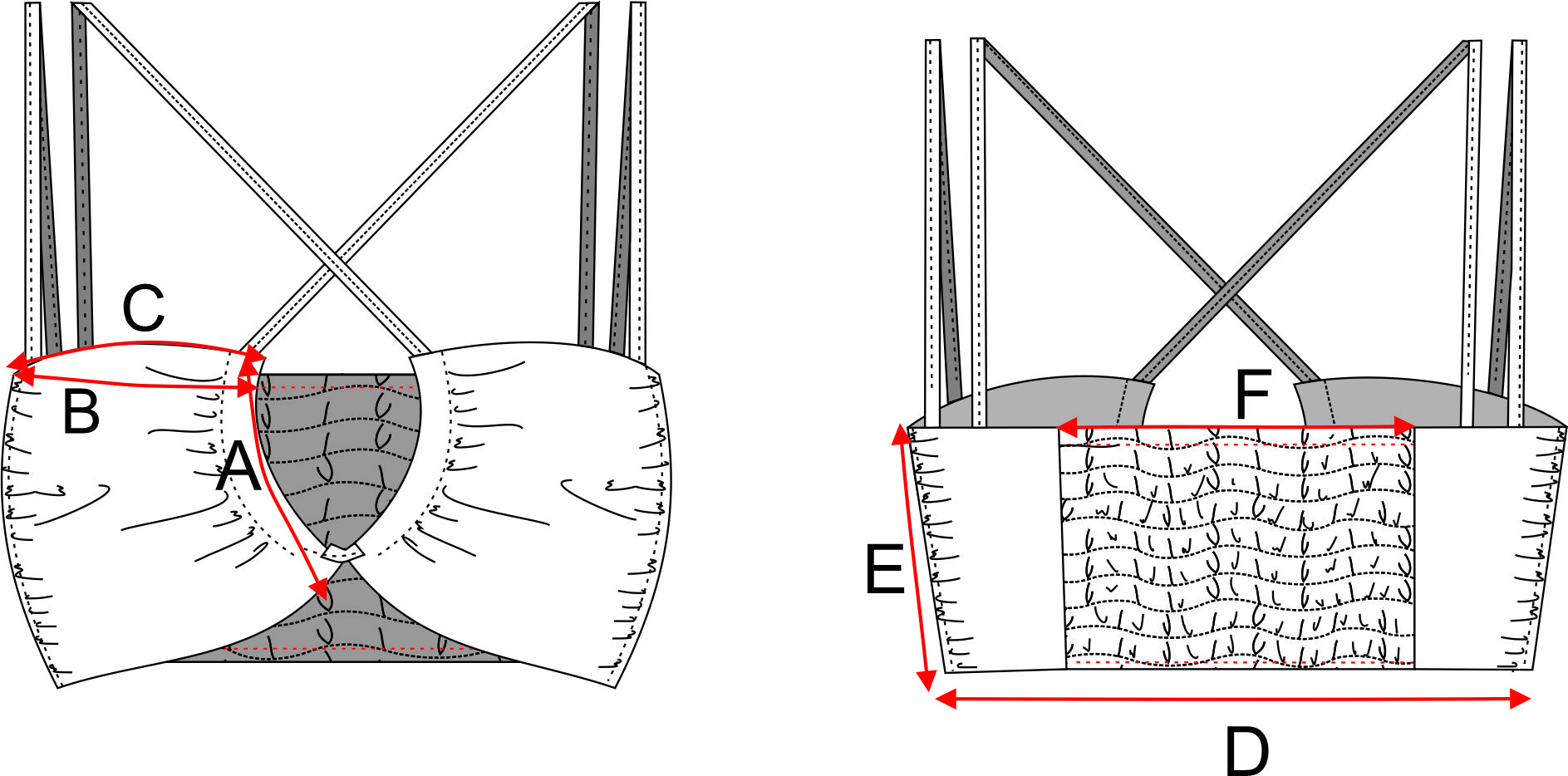 C
B
A
F
E
D