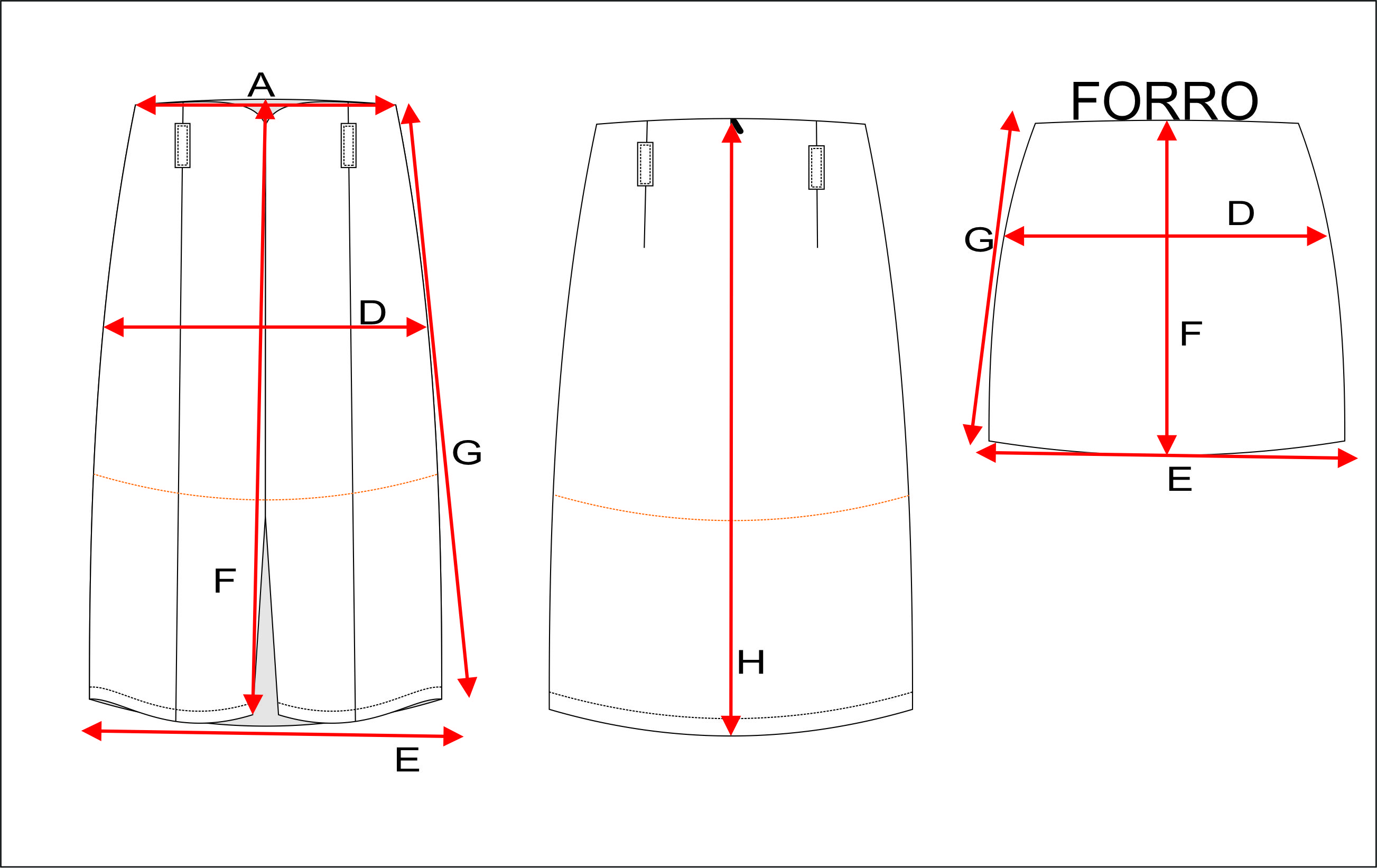 A

D

G

F

E

H

FORRO

D

G

F

E