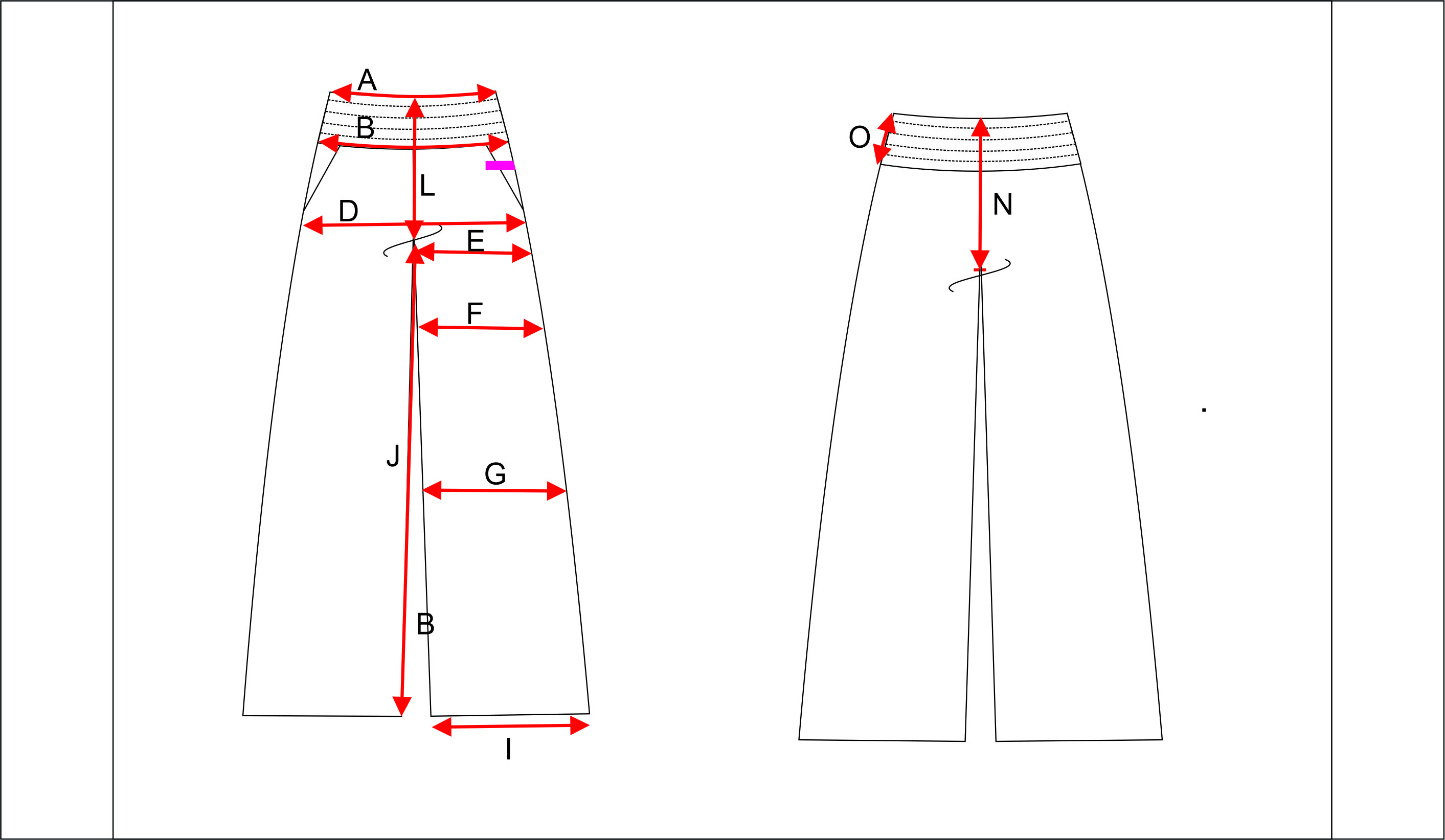 A
B
L
D
E
F
J
G
B
I
O
N