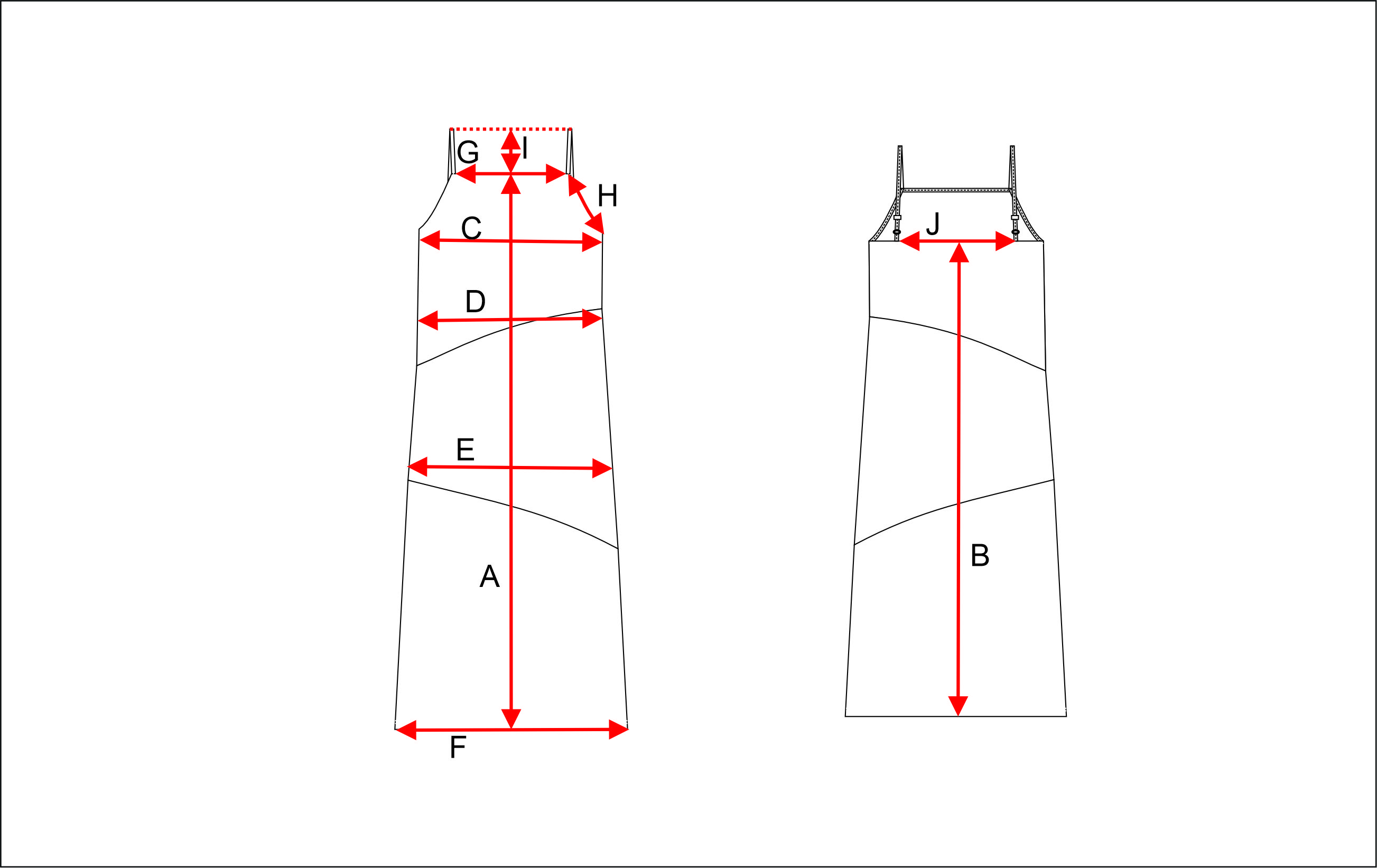 G
I
H
C
D
E
A
F
J
B