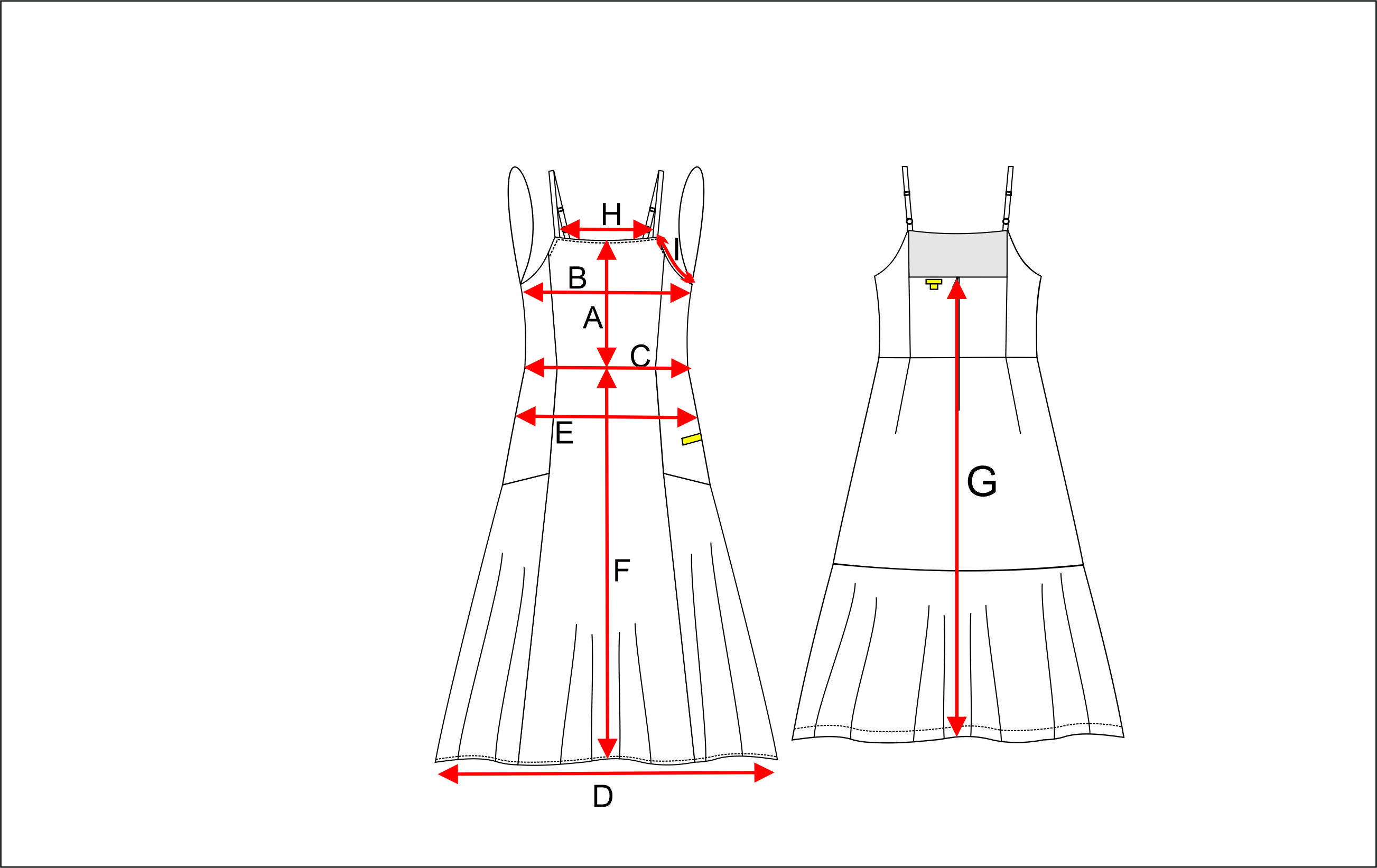 H
I
B
A
C
E
F
D
G