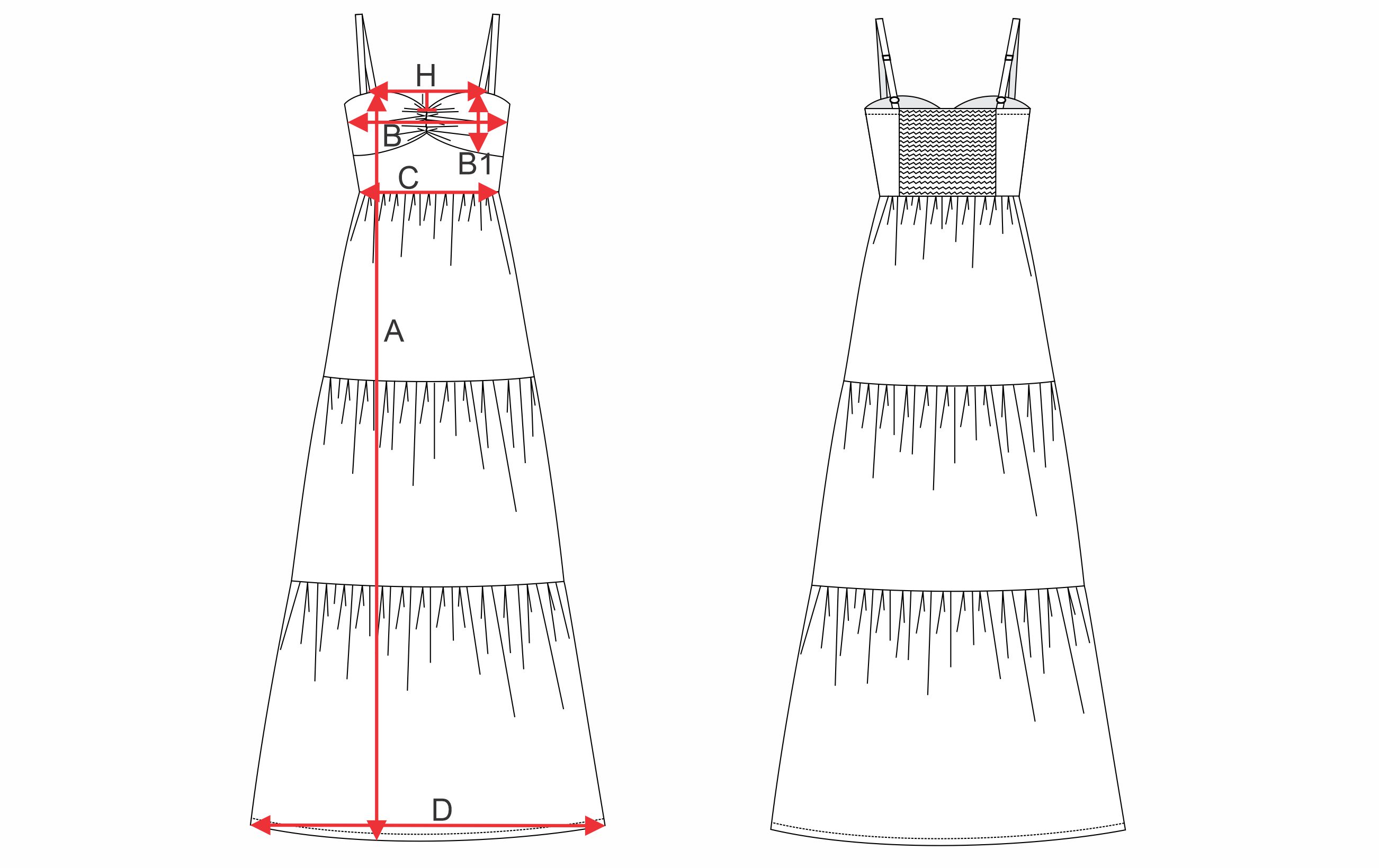 H
B
B1
C
A
D