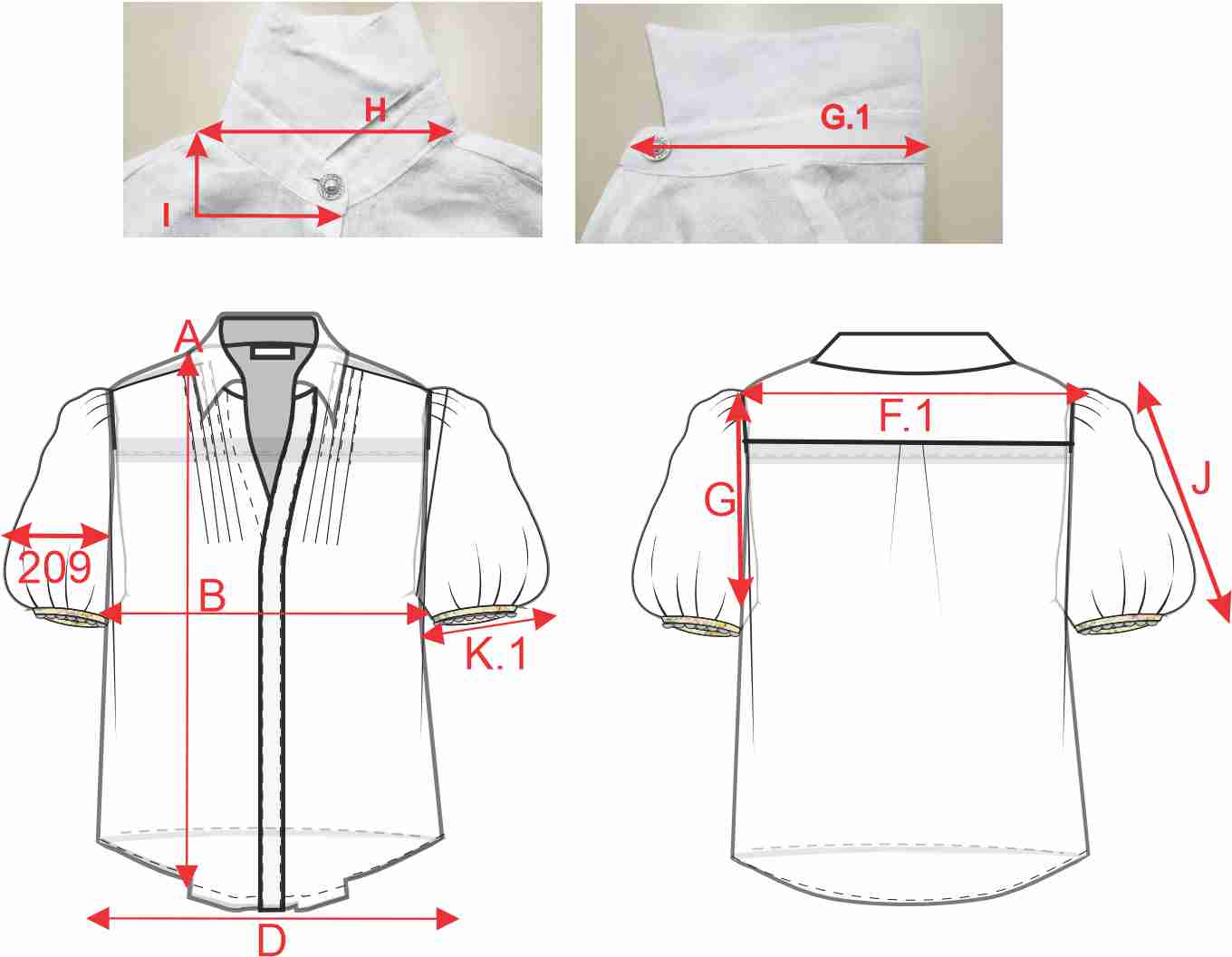 H
I
G.1
A
209
B
K.1
D
F.1
G
J