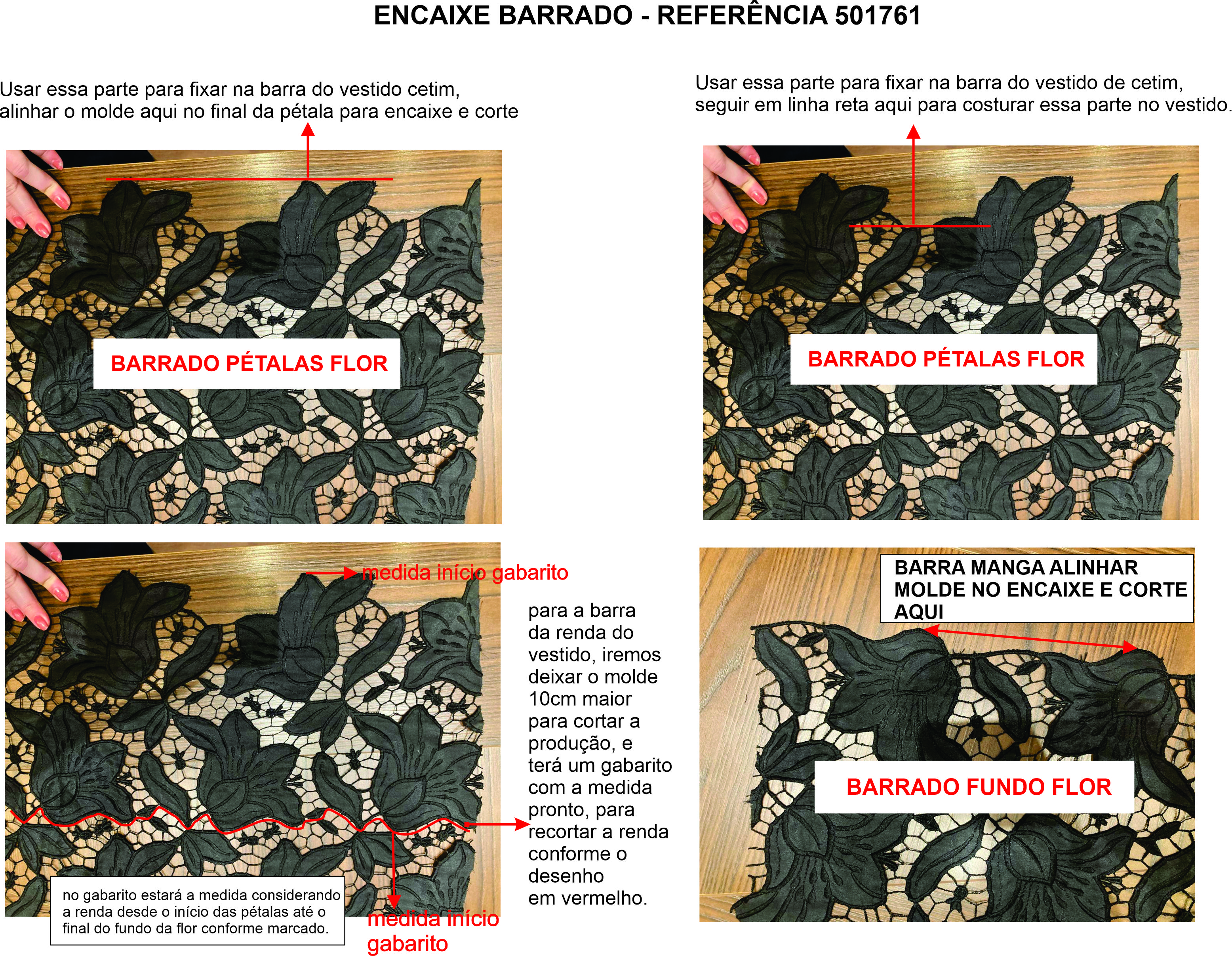 ENCAIXE BARRADO - REFERÊNCIA 501761

Usar essa parte para fixar na barra do vestido cetim, alinhar o molde aqui no final da pétala para encaixe e corte

BARRADO PÉTALAS FLOR

Usar essa parte para fixar na barra do vestido de cetim, seguir em linha reta aqui para costurar essa parte no vestido.

BARRADO PÉTALAS FLOR

medida início gabarito

para a barra da renda do vestido, iremos deixar o molde 10cm maior para cortar a produção, e terá um gabarito com a medida pronto, para recortar a renda conforme o desenho em vermelho.

no gabarito estará a medida considerando a renda desde o início das pétalas até o final do fundo da flor conforme marcado.

medida início gabarito

BARRA MANGA ALINHAR MOLDE NO ENCAIXE E CORTE AQUI

BARRADO FUNDO FLOR